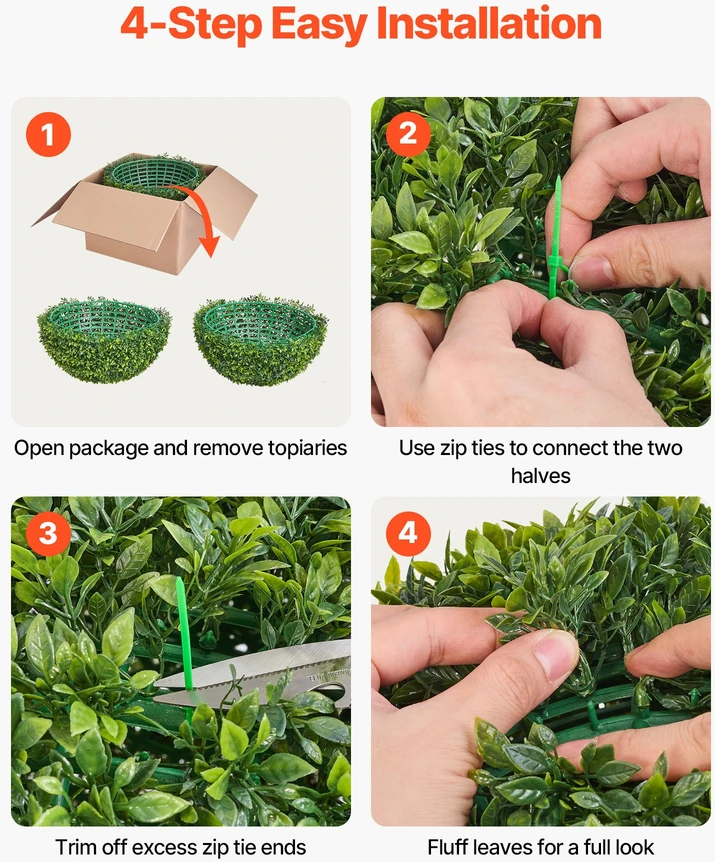 4-Step Easy Installation

1

Open package and remove topiaries

2

Use zip ties to connect the two halves

3

Trim off excess zip tie ends

4

Fluff leaves for a full look