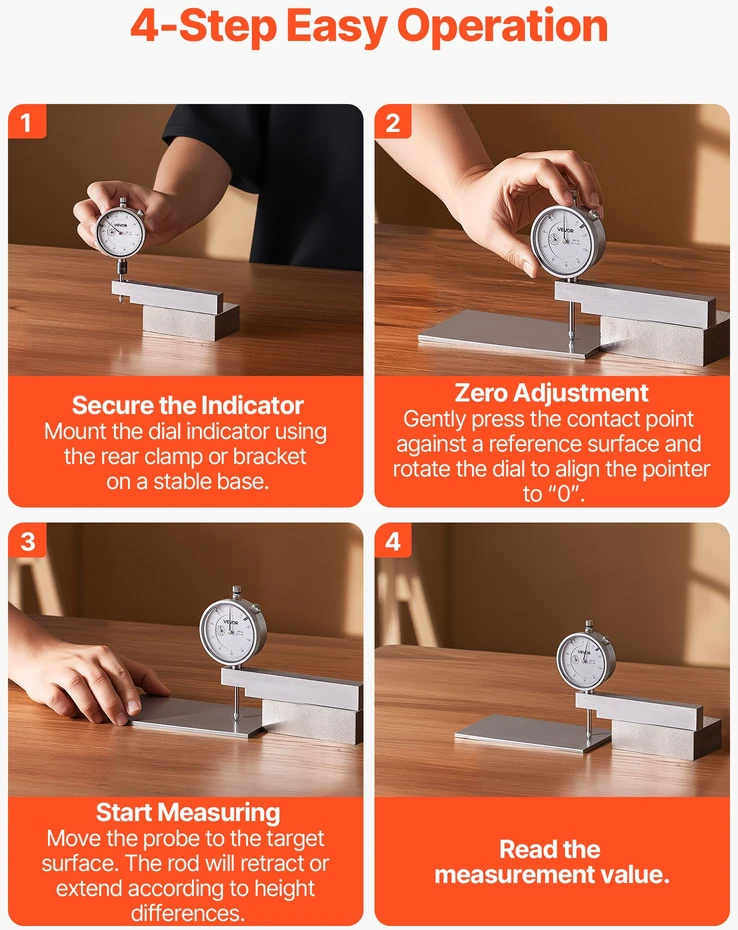 4-Step Easy Operation

1

VEVOR

Secure the Indicator
Mount the dial indicator using the rear clamp or bracket on a stable base.

2

VEVOR

Zero Adjustment
Gently press the contact point against a reference surface and rotate the dial to align the pointer to "0".

3

VEVOR

Start Measuring
Move the probe to the target surface. The rod will retract or extend according to height differences.

4

VEVOR

Read the measurement value.