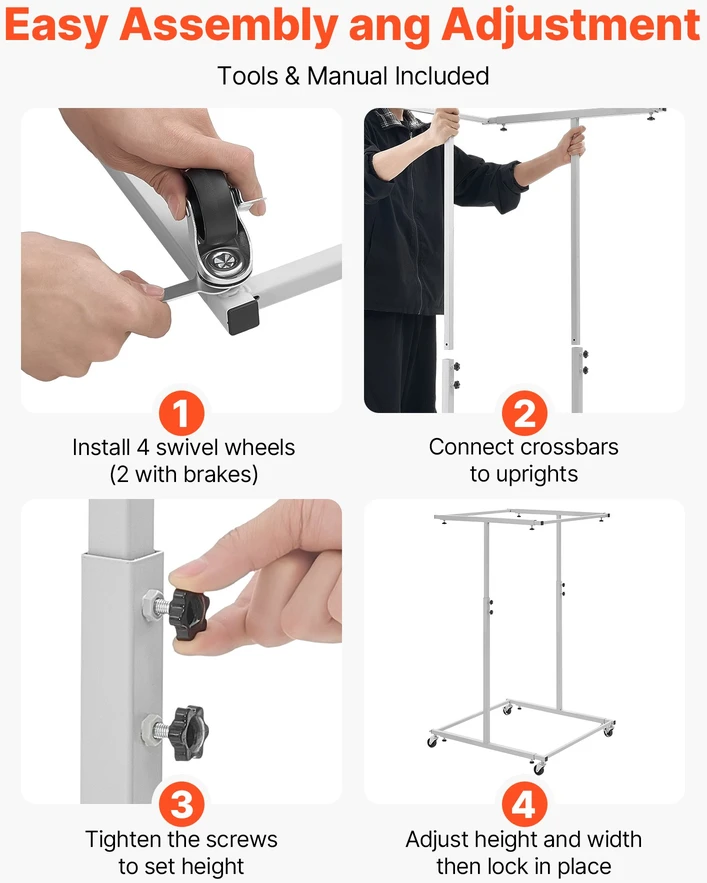 Easy Assembly ang Adjustment

Tools & Manual Included

1

Install 4 swivel wheels (2 with brakes)

2

Connect crossbars to uprights

3

Tighten the screws to set height

4

Adjust height and width then lock in place