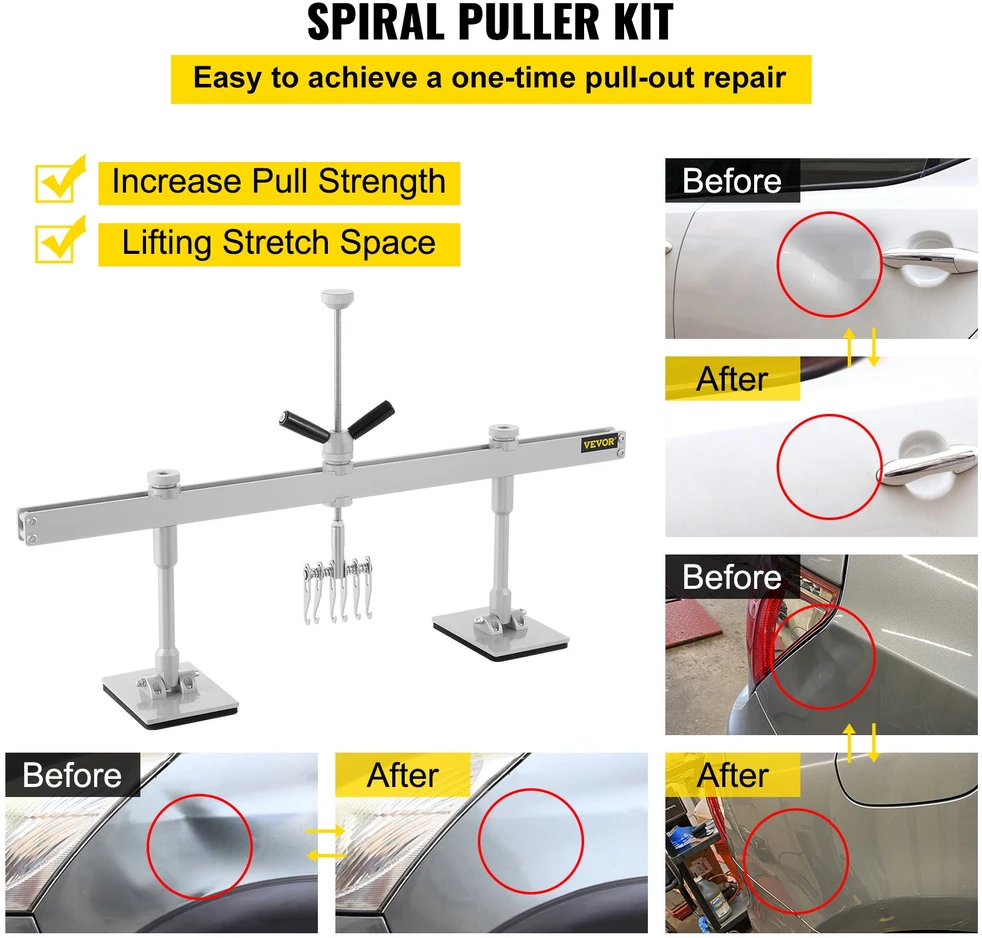 SPIRAL PULLER KIT

Easy to achieve a one-time pull-out repair

Increase Pull Strength

Lifting Stretch Space

VEVOR

Before

After

Before

After

Before

After