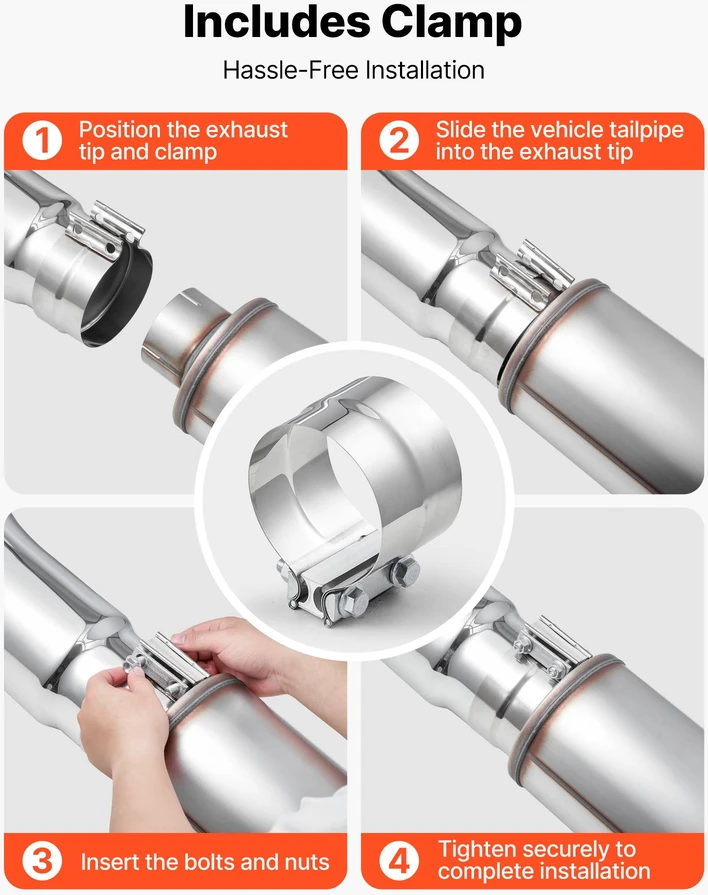 Includes Clamp

Hassle-Free Installation

1 Position the exhaust tip and clamp

2 Slide the vehicle tailpipe into the exhaust tip

3 Insert the bolts and nuts

4 Tighten securely to complete installation