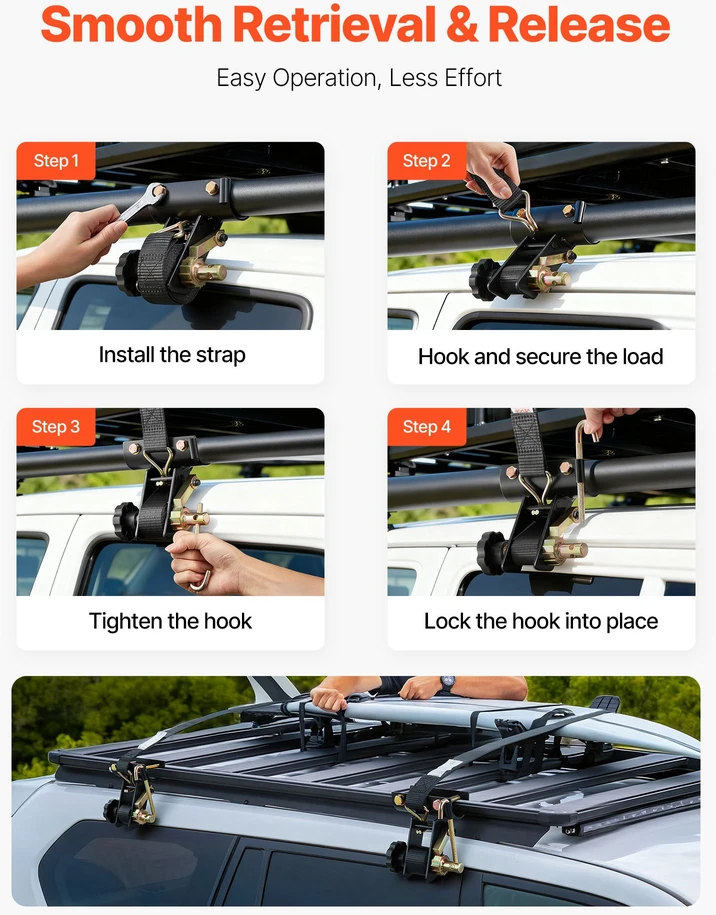 Smooth Retrieval & Release

Easy Operation, Less Effort

Step 1

Install the strap

Step 2

Hook and secure the load

Step 3

Tighten the hook

Step 4

Lock the hook into place