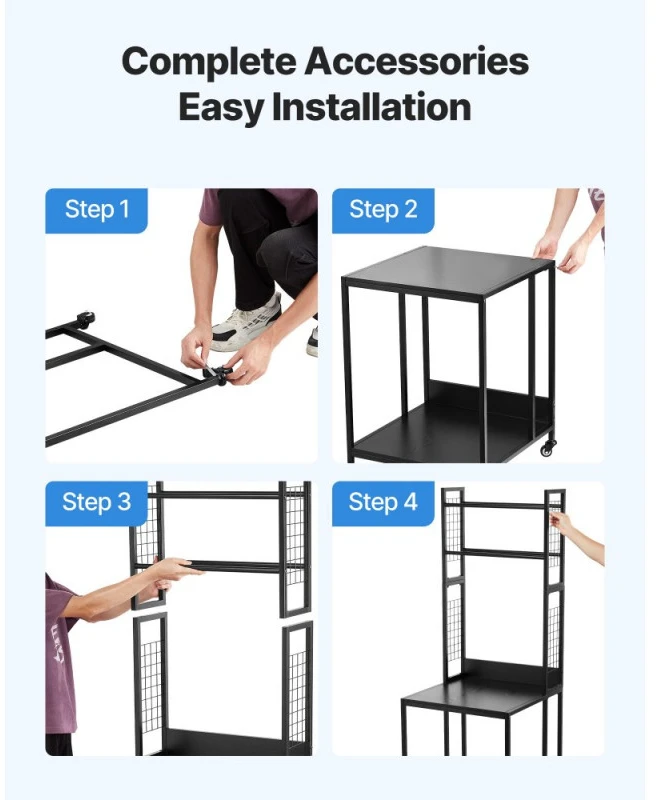 Complete Accessories
Easy Installation

Step 1

Step 2

Step 3

Step 4