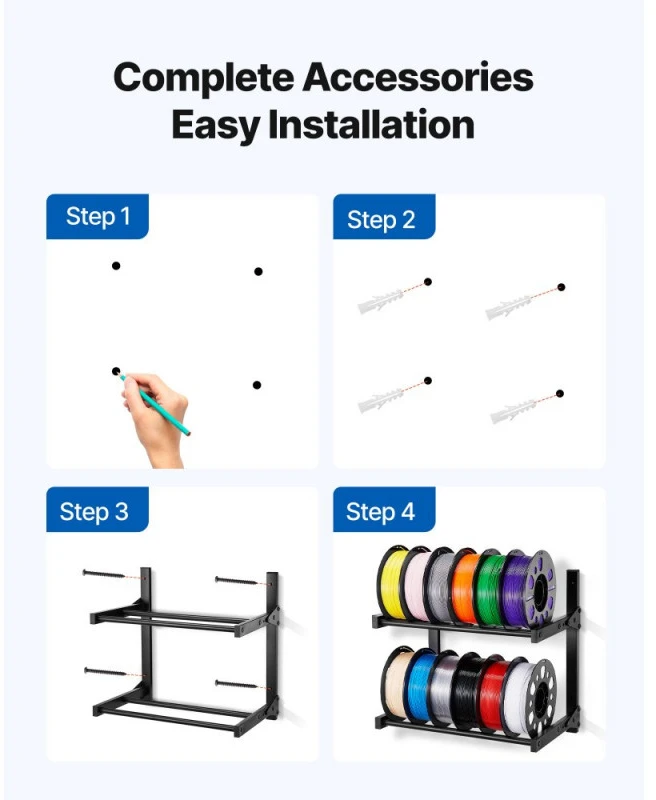 Complete Accessories
Easy Installation

Step 1

Step 2

Step 3

Step 4