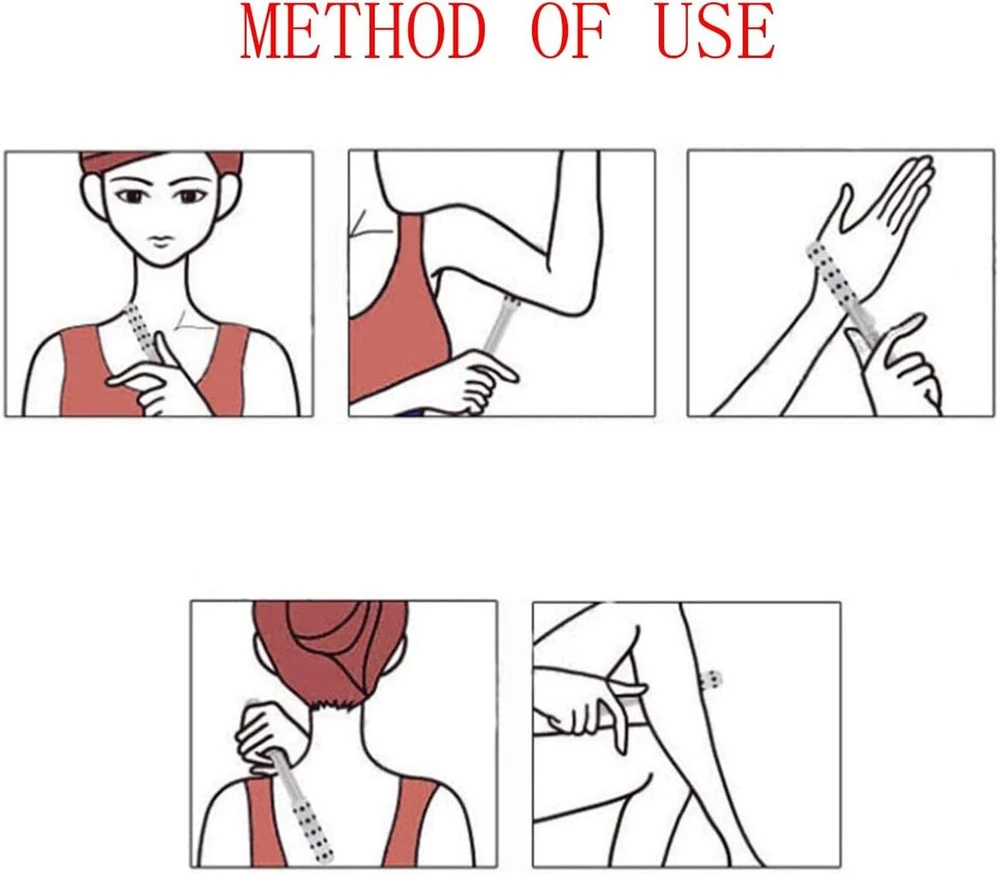 METHOD OF USE