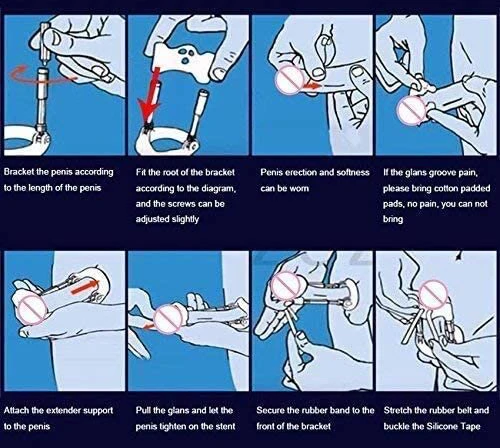 Bracket the penis according to the length of the penis

Fit the root of the bracket according to the diagram, and the screws can be adjusted slightly

Penis erection and softness can be worn

If the glans groove pain, please bring cotton padded pads, no pain, you can not bring

Attach the extender support to the penis

Pull the glans and let the penis tighten on the stent

Secure the rubber band to the front of the bracket

Stretch the rubber belt and buckle the Silicone Tape