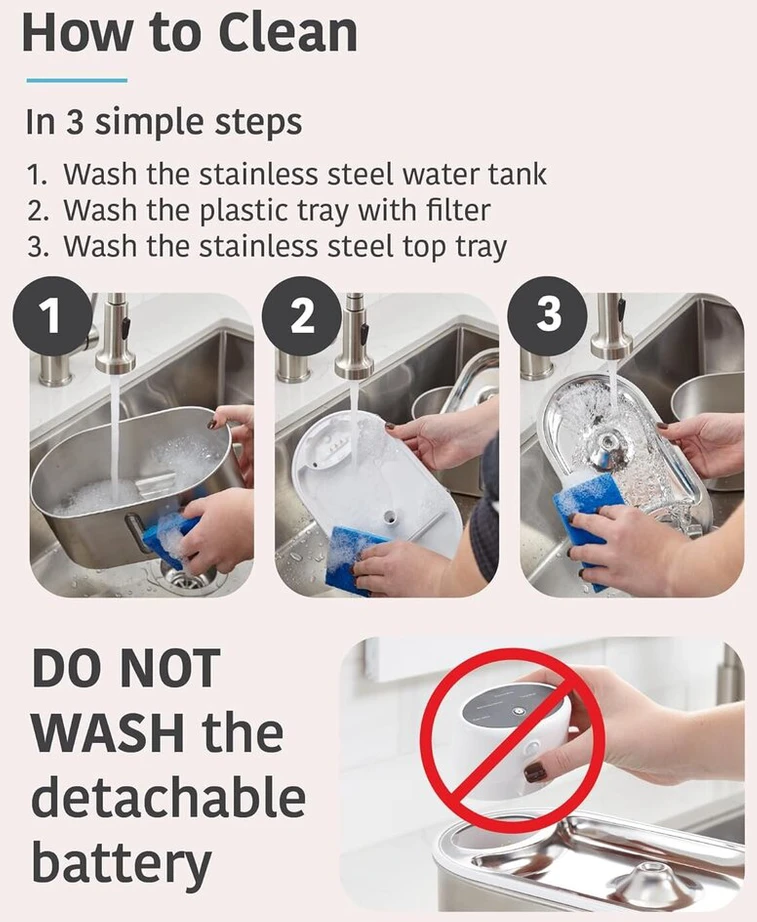 How to Clean

In 3 simple steps

1. Wash the stainless steel water tank
2. Wash the plastic tray with filter
3. Wash the stainless steel top tray

1

2

3

DO NOT WASH the detachable battery