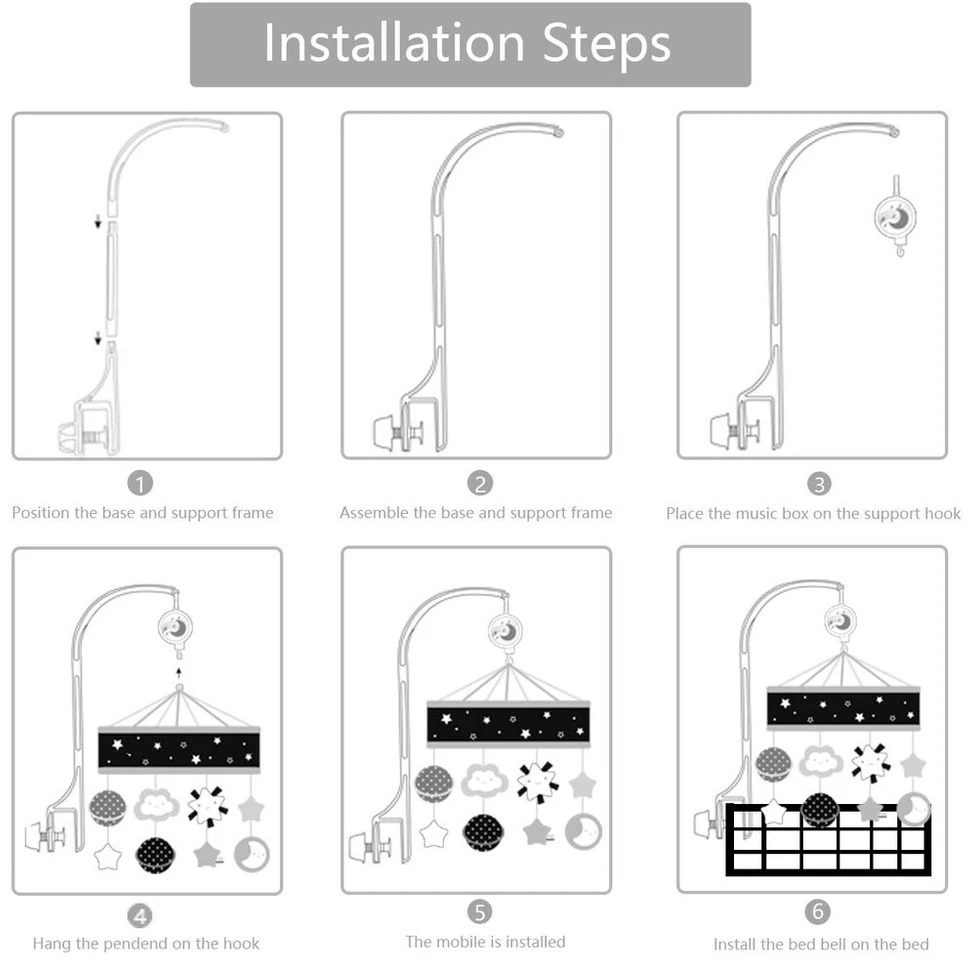 Installation Steps

1
Position the base and support frame

2
Assemble the base and support frame

3
Place the music box on the support hook

4
Hang the pendend on the hook

5
The mobile is installed

6
Install the bed bell on the bed