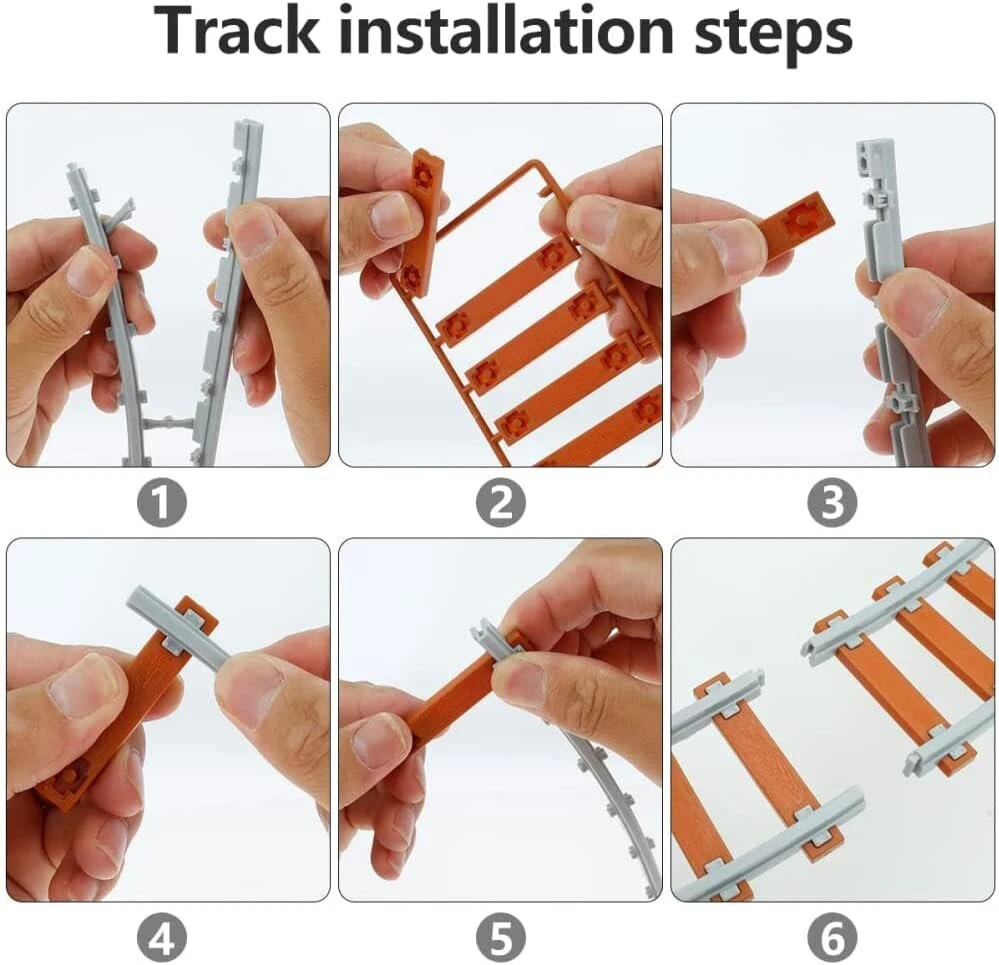 Track installation steps

1

2

3

4

5

6