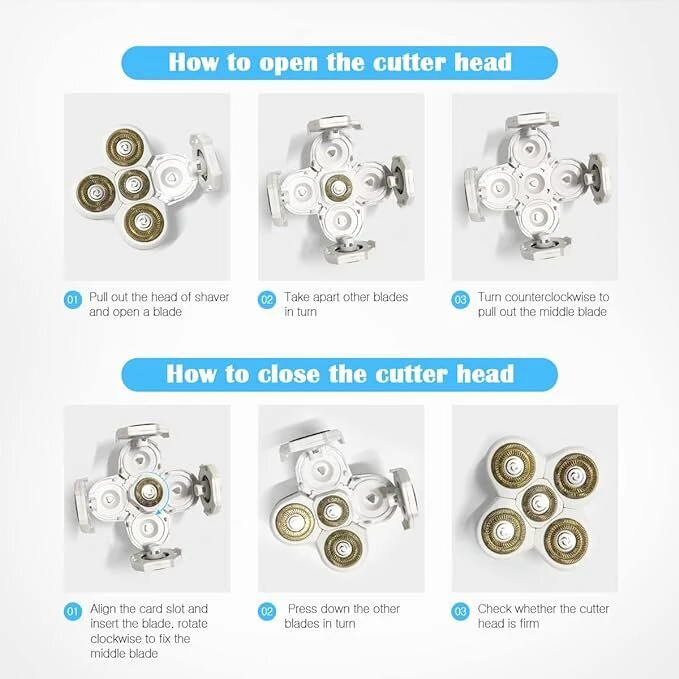 How to open the cutter head

01 Pull out the head of shaver and open a blade

02 Take apart other blades in turn

03 Turn counterclockwise to pull out the middle blade

How to close the cutter head

01 Align the card slot and insert the blade, rotate clockwise to fix the middle blade

02 Press down the other blades in turn

03 Check whether the cutter head is firm