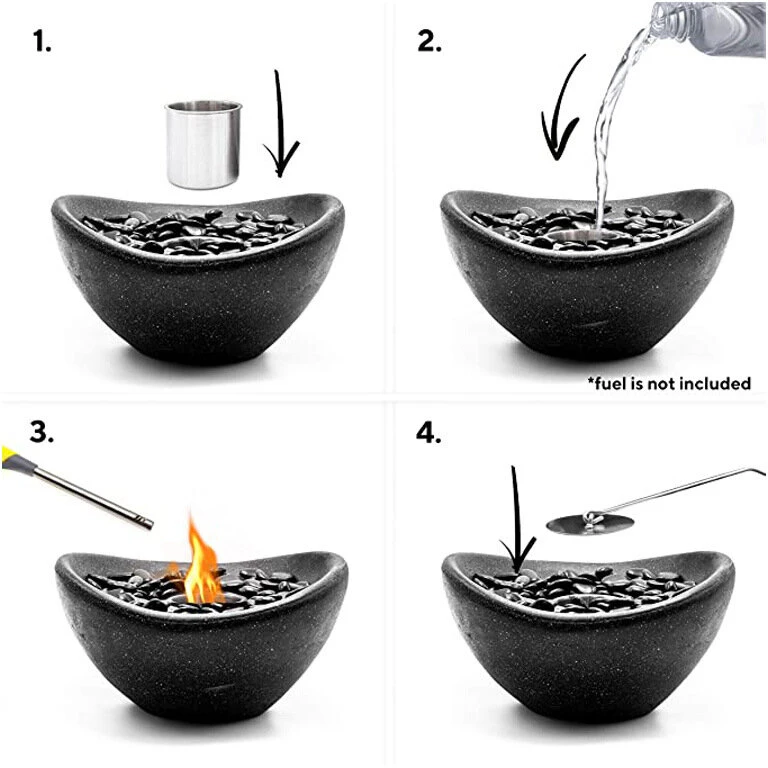 1.

2.

*fuel is not included

3.

4.