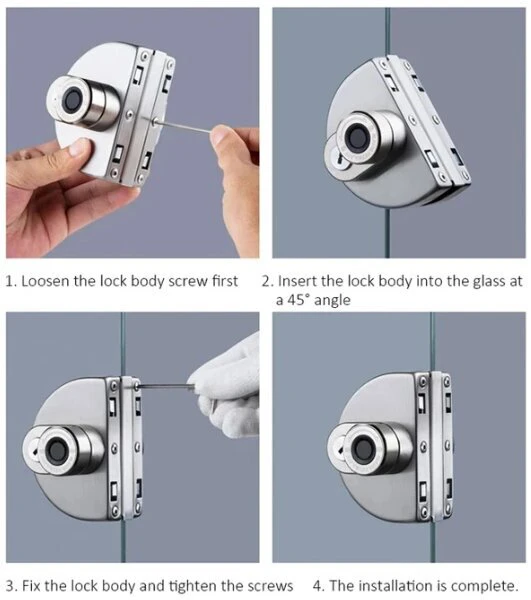 1. Loosen the lock body screw first

2. Insert the lock body into the glass at a 45° angle

3. Fix the lock body and tighten the screws

4. The installation is complete.