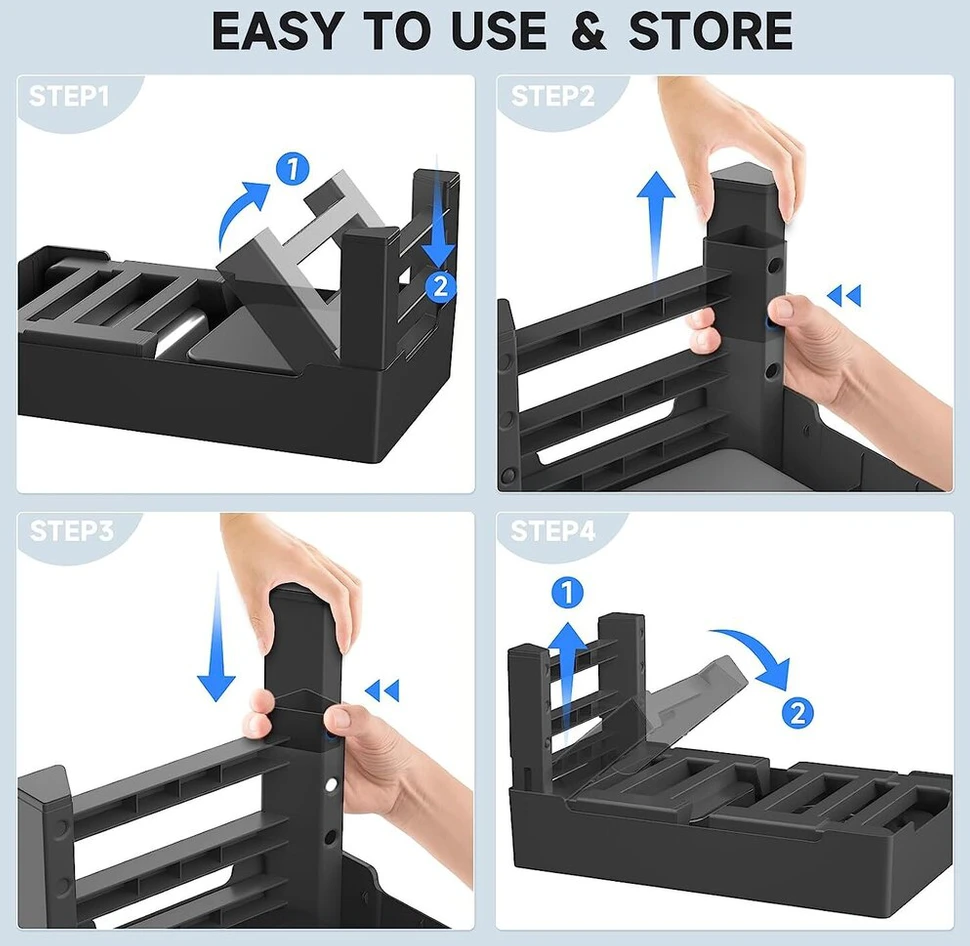 EASY TO USE & STORE

STEP1

1

2

STEP2

STEP3

STEP4

1

2