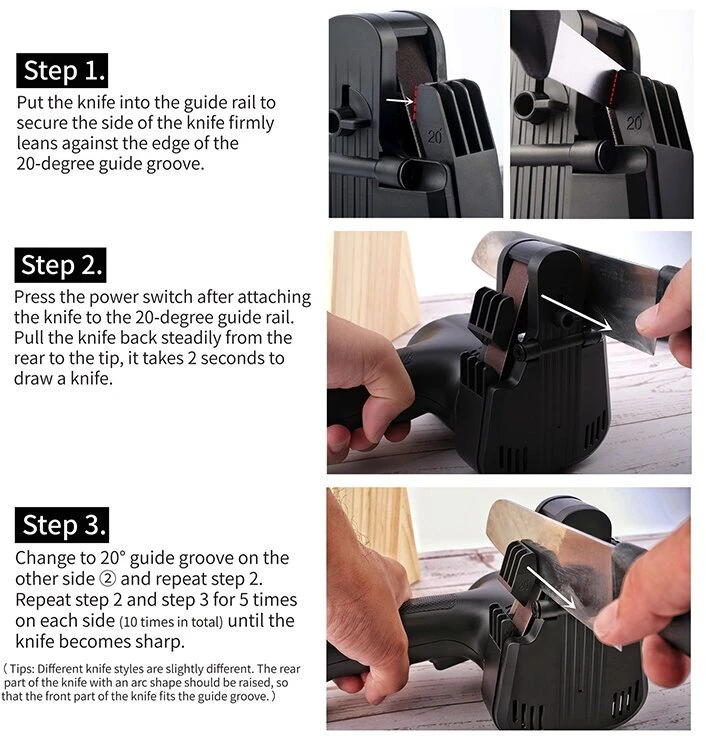 Step 1.
Put the knife into the guide rail to secure the side of the knife firmly leans against the edge of the 20-degree guide groove.

20°

20°

Step 2.
Press the power switch after attaching the knife to the 20-degree guide rail. Pull the knife back steadily from the rear to the tip, it takes 2 seconds to draw a knife.

Step 3.
Change to 20° guide groove on the other side ② and repeat step 2. Repeat step 2 and step 3 for 5 times on each side (10 times in total) until the knife becomes sharp.

( Tips: Different knife styles are slightly different. The rear part of the knife with an arc shape should be raised, so that the front part of the knife fits the guide groove. )