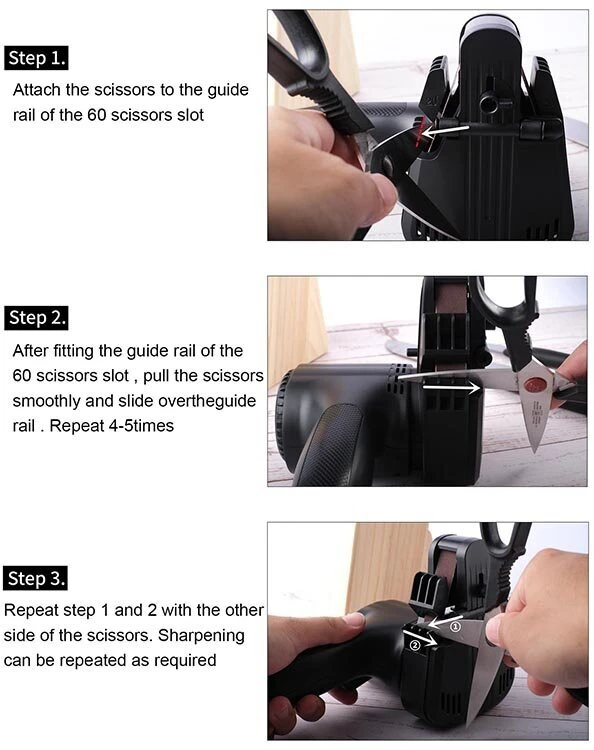 Step 1.
Attach the scissors to the guide rail of the 60 scissors slot

Step 2.
After fitting the guide rail of the 60 scissors slot , pull the scissors smoothly and slide overtheguide rail . Repeat 4-5times

Step 3.
Repeat step 1 and 2 with the other side of the scissors. Sharpening can be repeated as required

①
②