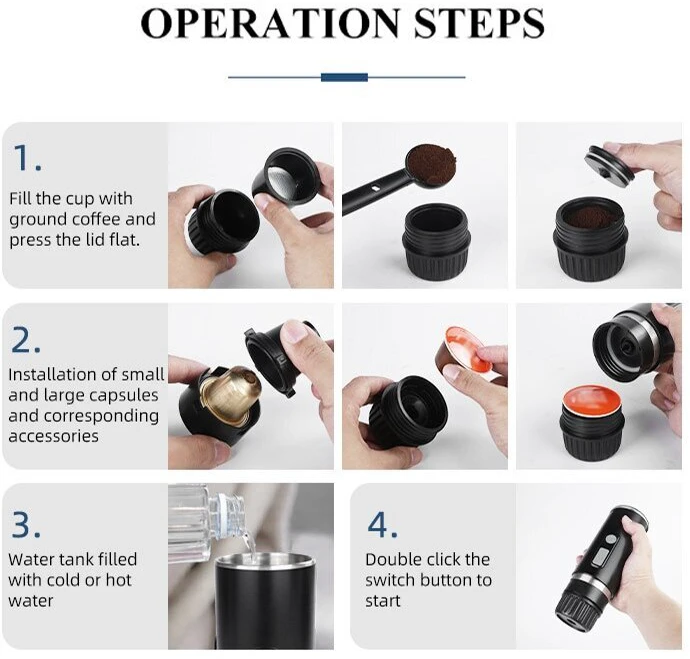 OPERATION STEPS

1.

Fill the cup with ground coffee and press the lid flat.

2.

Installation of small and large capsules and corresponding accessories

3.

Water tank filled with cold or hot water

4.

Double click the switch button to start