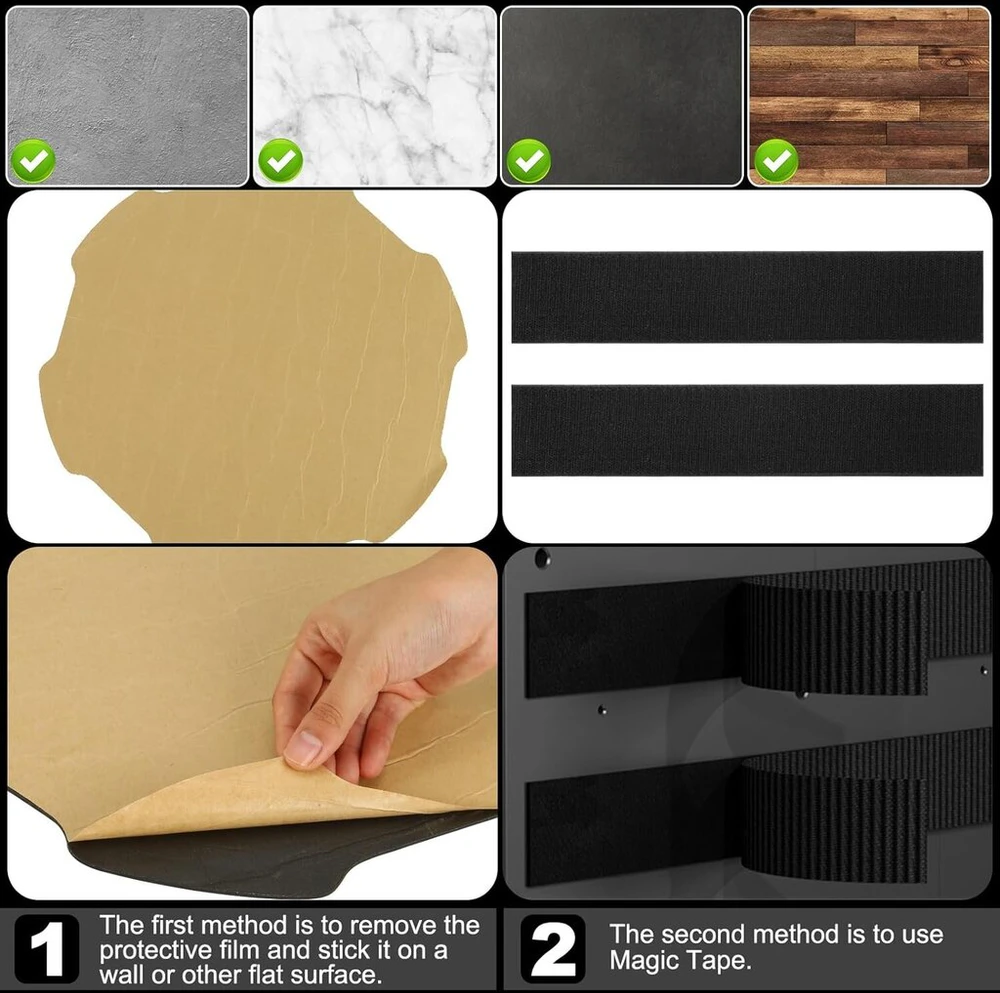 1 The first method is to remove the protective film and stick it on a wall or other flat surface.

2 The second method is to use Magic Tape.