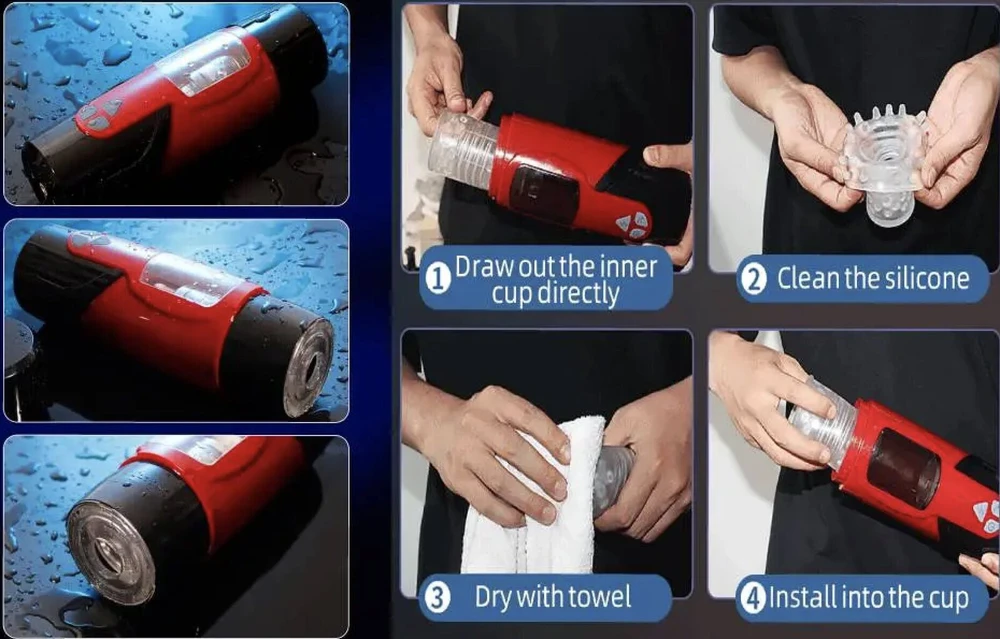 1 Draw out the inner cup directly

2 Clean the silicone

3 Dry with towel

4 Install into the cup