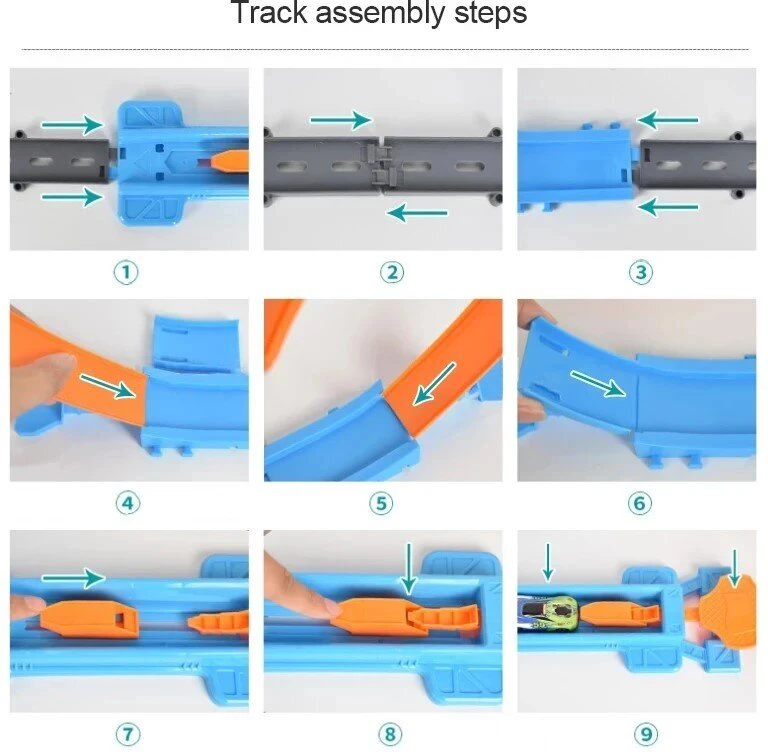 Track assembly steps

①

②

③

④

⑤

⑥

⑦

⑧

⑨