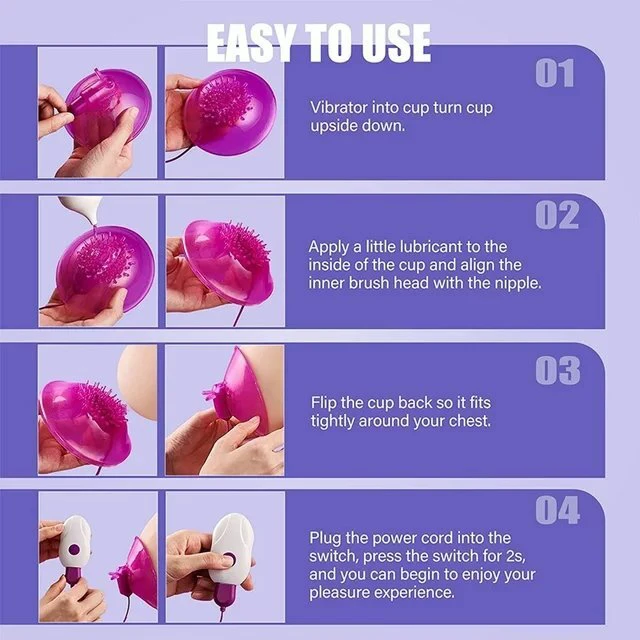 EASY TO USE

01

Vibrator into cup turn cup upside down.

02

Apply a little lubricant to the inside of the cup and align the inner brush head with the nipple.

03

Flip the cup back so it fits tightly around your chest.

04

Plug the power cord into the switch, press the switch for 2s, and you can begin to enjoy your pleasure experience.