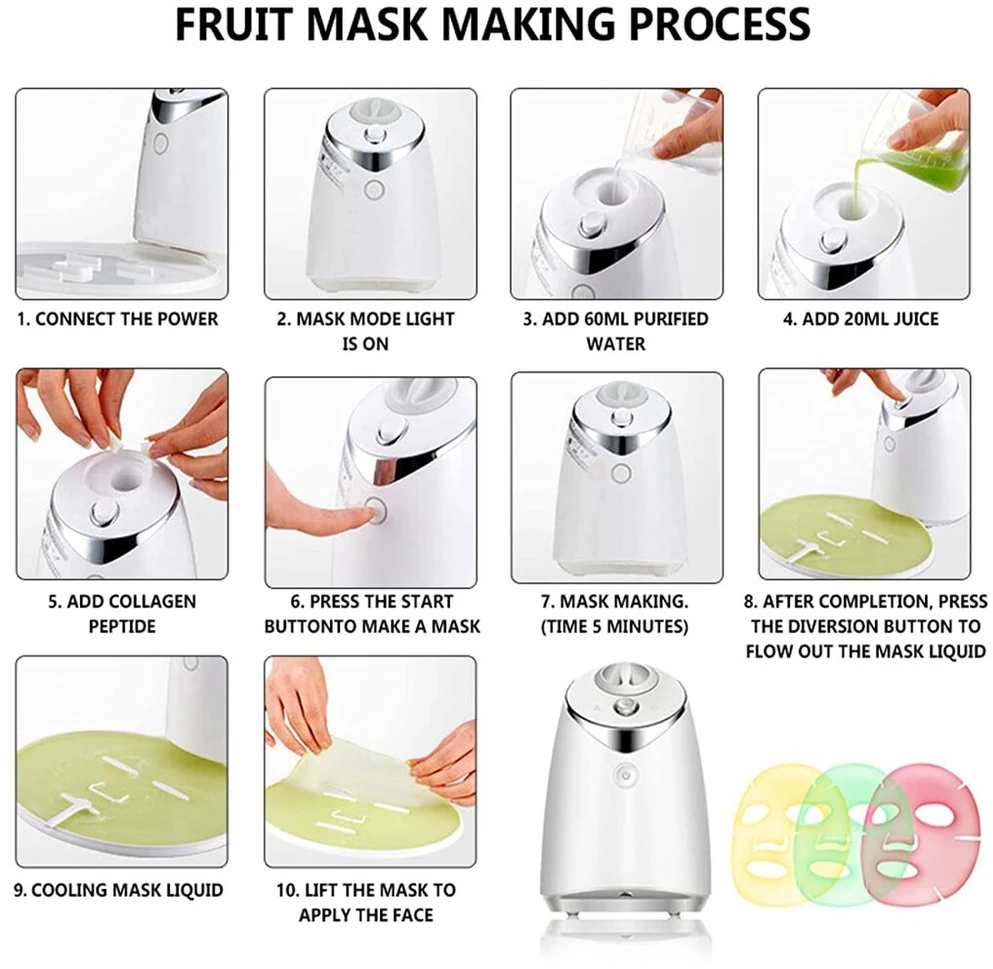 FRUIT MASK MAKING PROCESS

1. CONNECT THE POWER

2. MASK MODE LIGHT IS ON

3. ADD 60ML PURIFIED WATER

4. ADD 20ML JUICE

5. ADD COLLAGEN PEPTIDE

6. PRESS THE START BUTTONTO MAKE A MASK

7. MASK MAKING. (TIME 5 MINUTES)

8. AFTER COMPLETION, PRESS THE DIVERSION BUTTON TO FLOW OUT THE MASK LIQUID

9. COOLING MASK LIQUID

10. LIFT THE MASK TO APPLY THE FACE