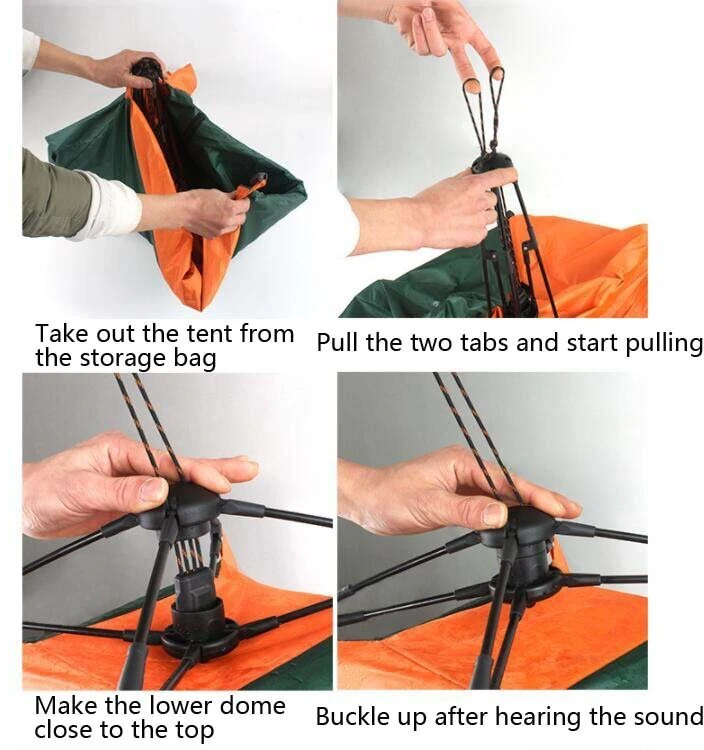 Take out the tent from the storage bag

Pull the two tabs and start pulling

Make the lower dome close to the top

Buckle up after hearing the sound