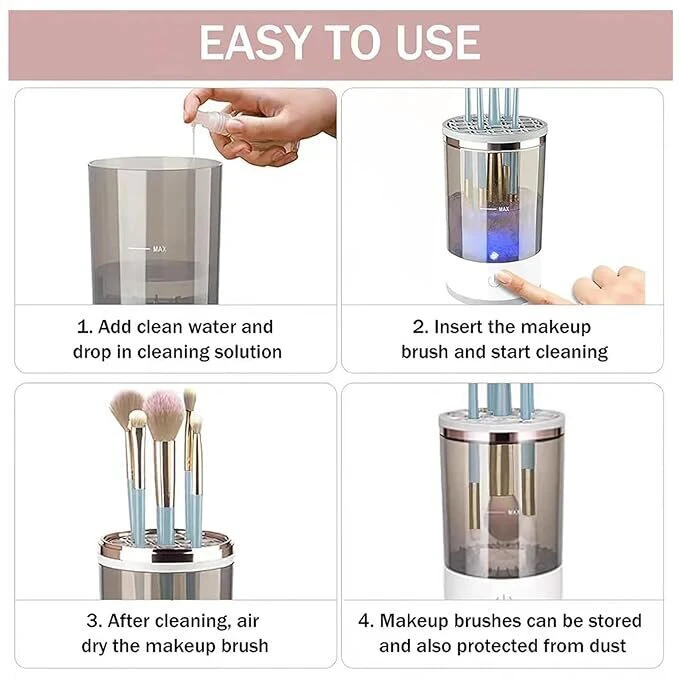 EASY TO USE

MAX

1. Add clean water and drop in cleaning solution

MAX

2. Insert the makeup brush and start cleaning

3. After cleaning, air dry the makeup brush

MAX

4. Makeup brushes can be stored and also protected from dust