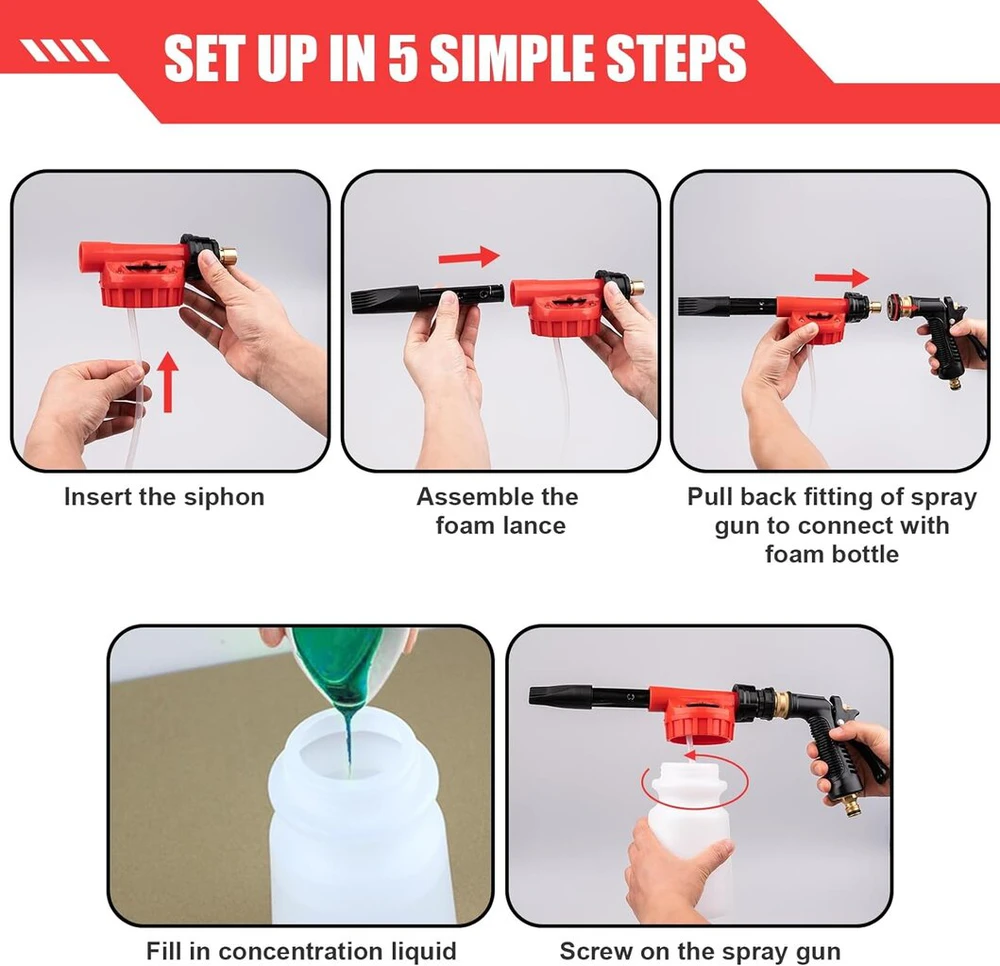 SET UP IN 5 SIMPLE STEPS

Insert the siphon

Assemble the foam lance

Pull back fitting of spray gun to connect with foam bottle

Fill in concentration liquid

Screw on the spray gun