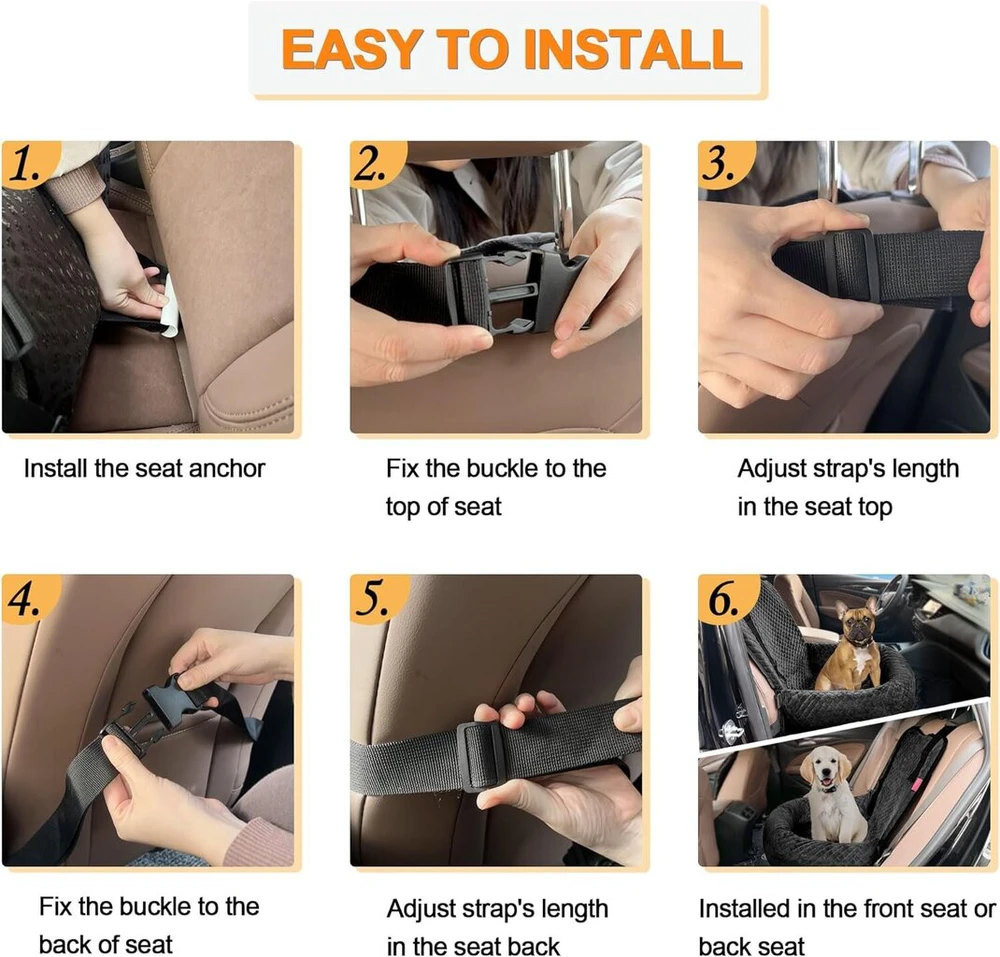 EASY TO INSTALL

1.

Install the seat anchor

2.

Fix the buckle to the top of seat

3.

Adjust strap's length in the seat top

4.

Fix the buckle to the back of seat

5.

Adjust strap's length in the seat back

6.

Installed in the front seat or back seat