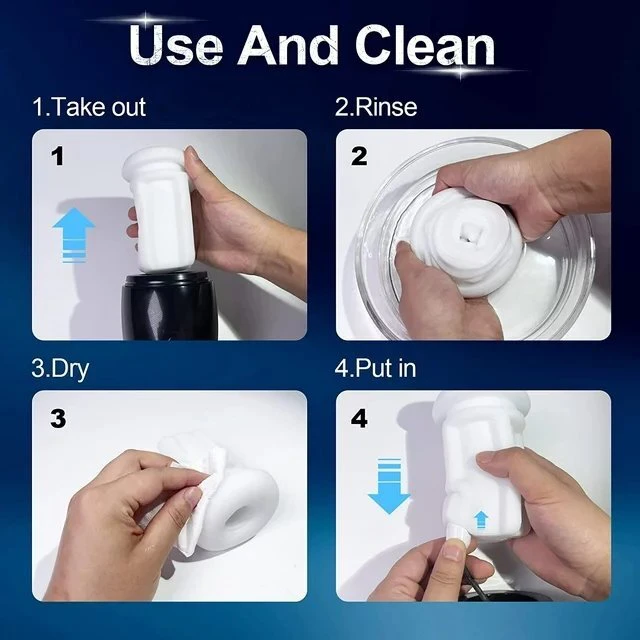 Use And Clean

1.Take out

1

2.Rinse

2

3.Dry

3

4.Put in

4