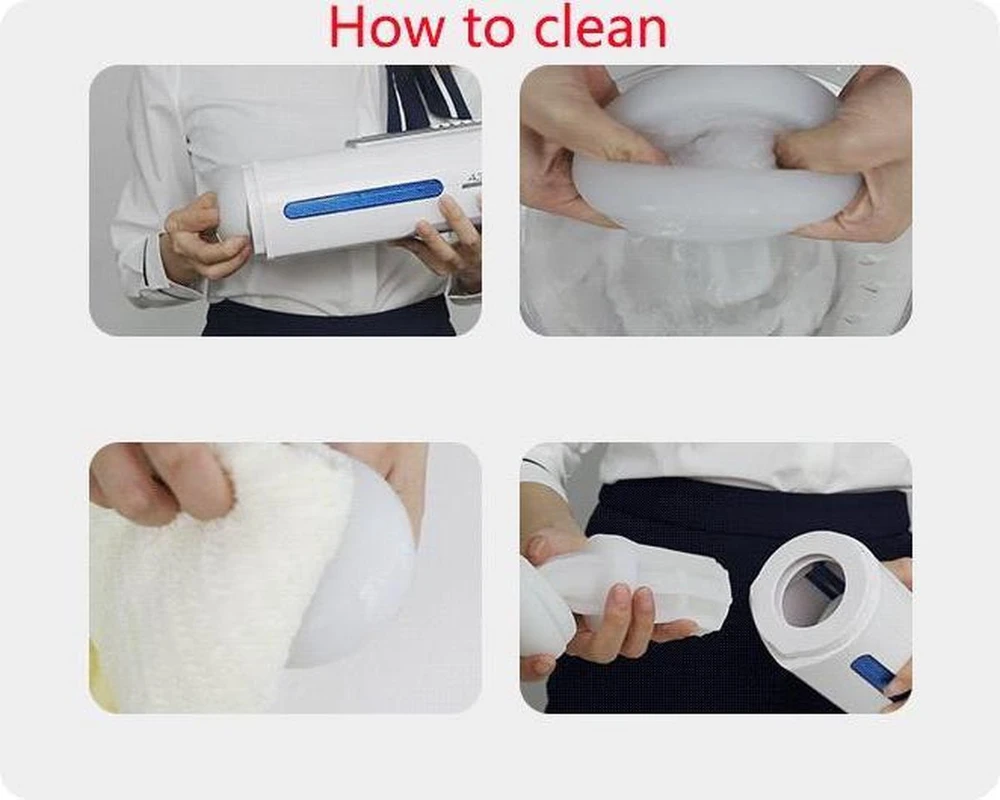 How to clean