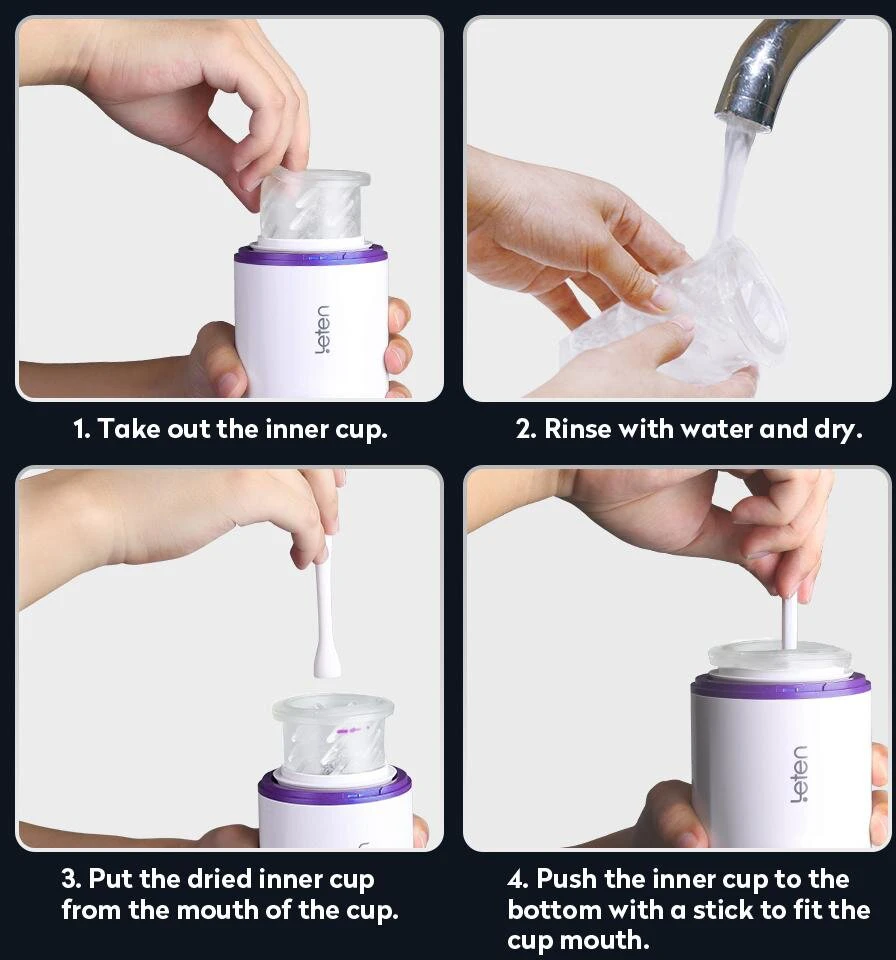 leten

1. Take out the inner cup.

2. Rinse with water and dry.

3. Put the dried inner cup from the mouth of the cup.

leten

4. Push the inner cup to the bottom with a stick to fit the cup mouth.