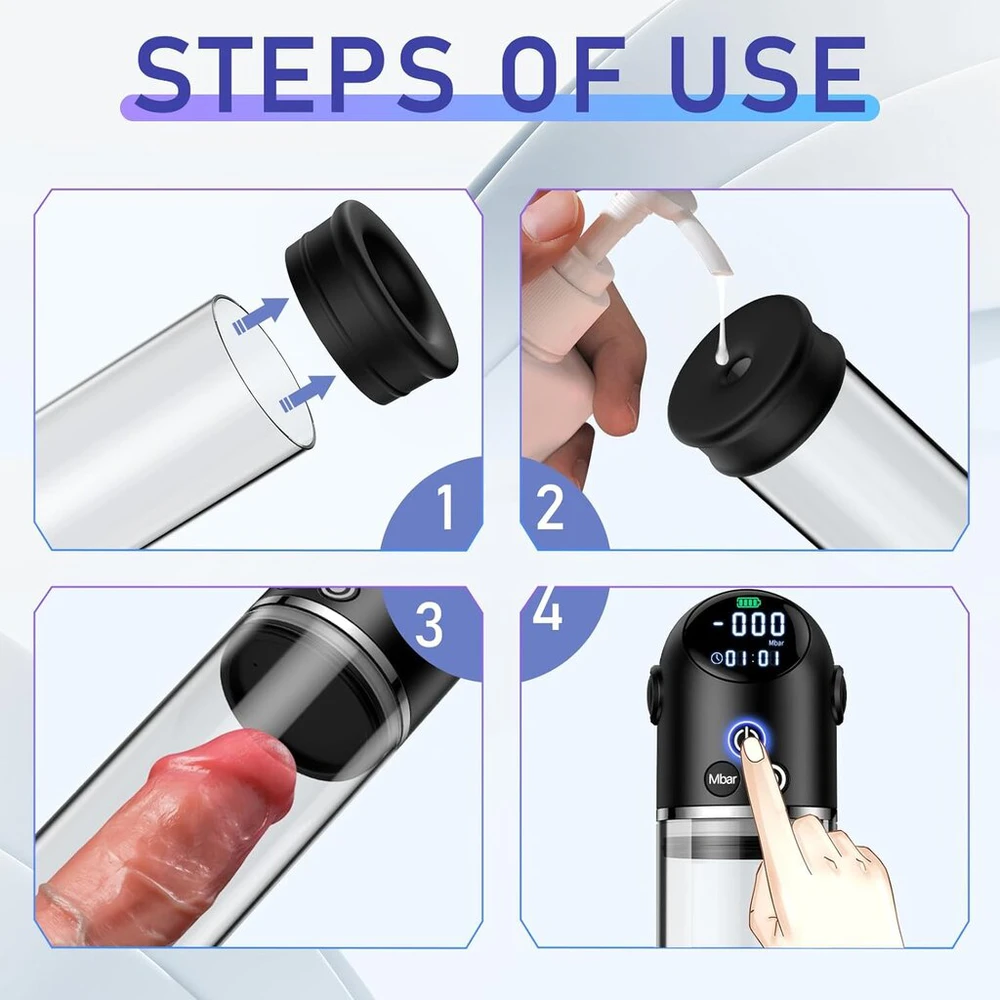 STEPS OF USE

1

2

3

4

-000
Mbar
01:01

Mbar