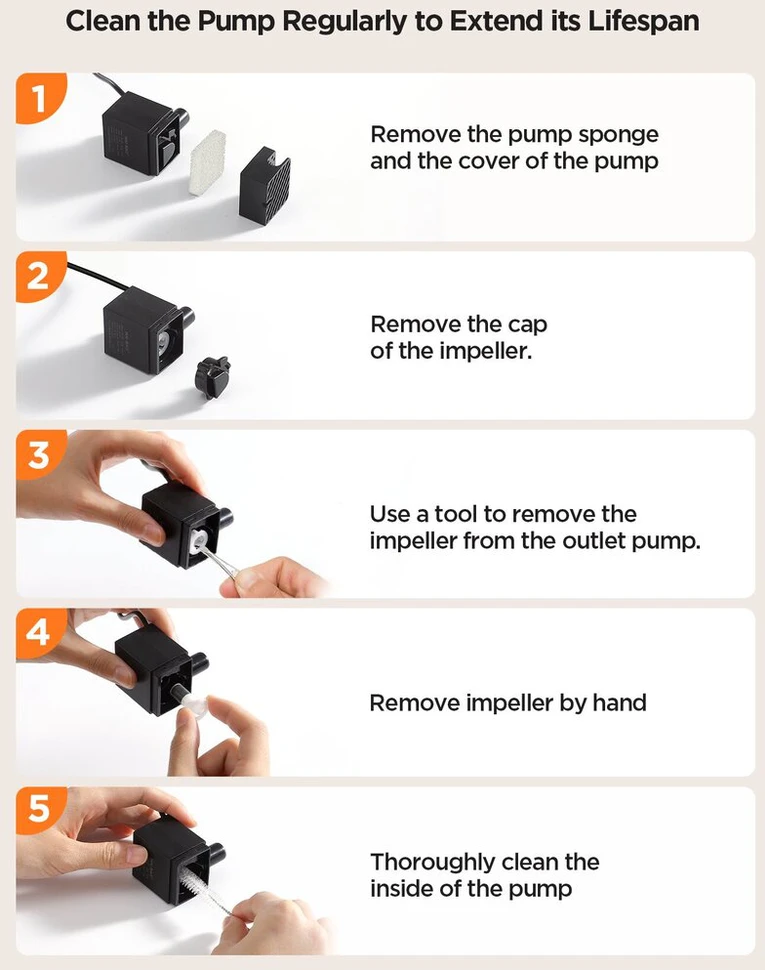 Clean the Pump Regularly to Extend its Lifespan

1

Remove the pump sponge and the cover of the pump

2

Remove the cap of the impeller.

3

Use a tool to remove the impeller from the outlet pump.

4

Remove impeller by hand

5

Thoroughly clean the inside of the pump