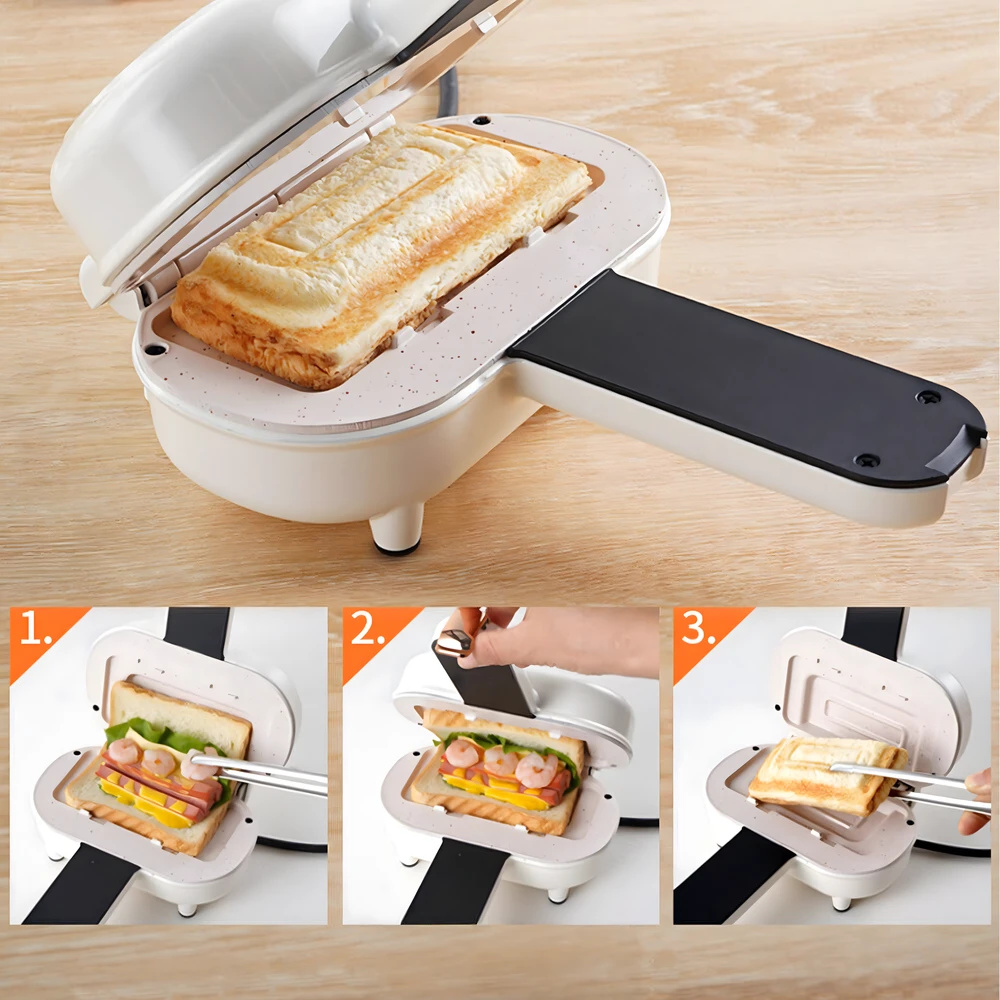 1.

2.

3.