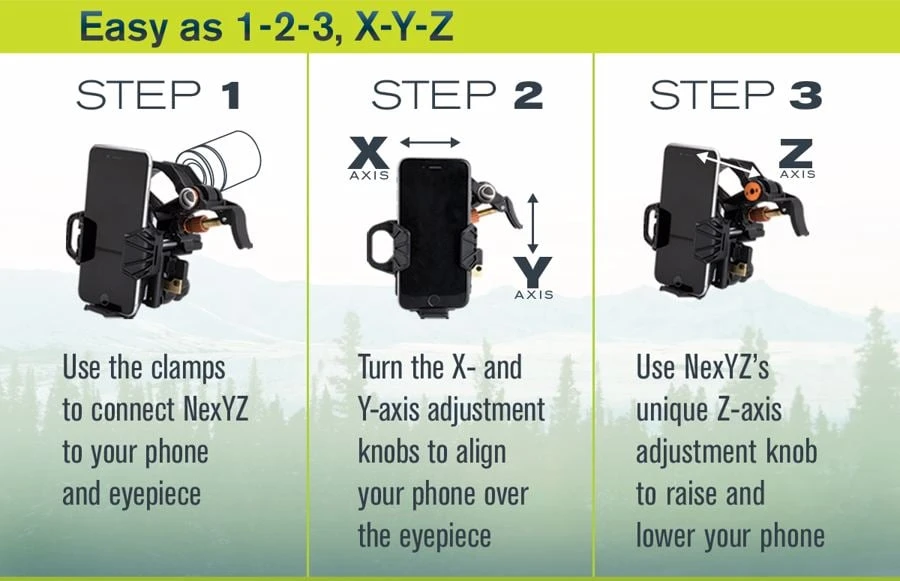 Easy as 1-2-3, X-Y-Z

STEP 1

Use the clamps to connect NexYZ to your phone and eyepiece

STEP 2

X AXIS

Y AXIS

Turn the X- and Y-axis adjustment knobs to align your phone over the eyepiece

STEP 3

Z AXIS

Use NexYZ's unique Z-axis adjustment knob to raise and lower your phone