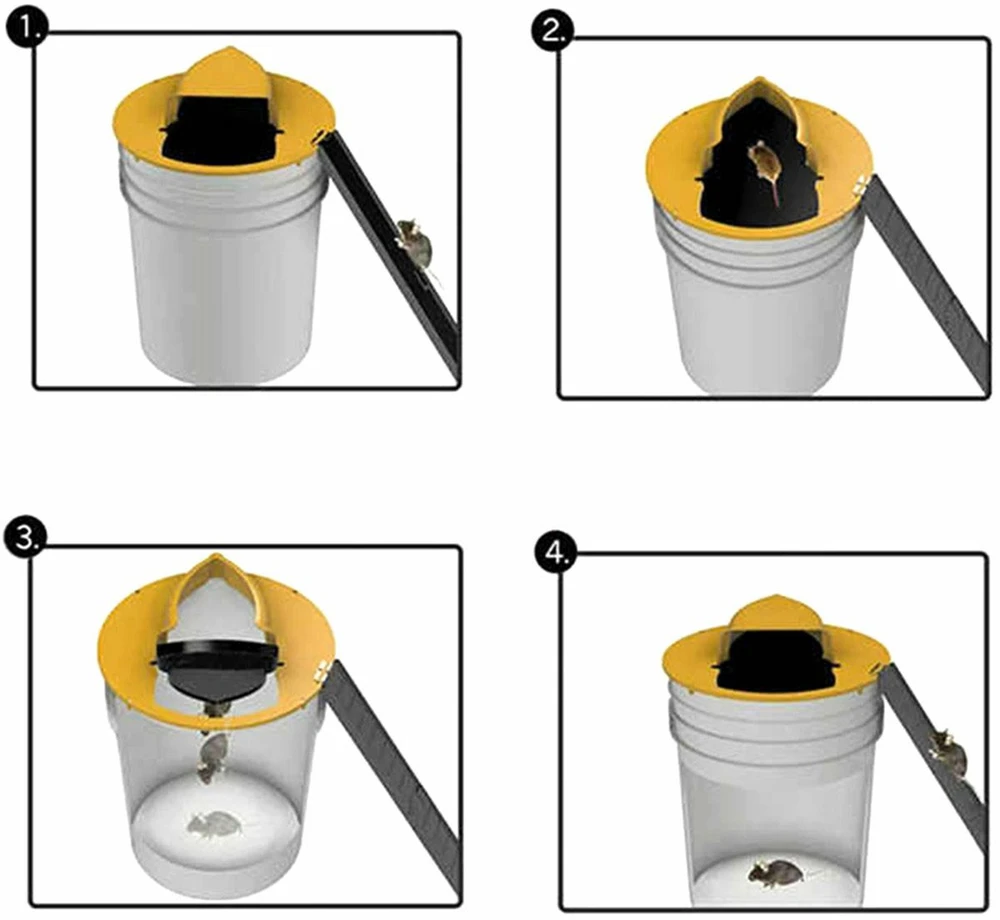 1.

2.

3.

4.