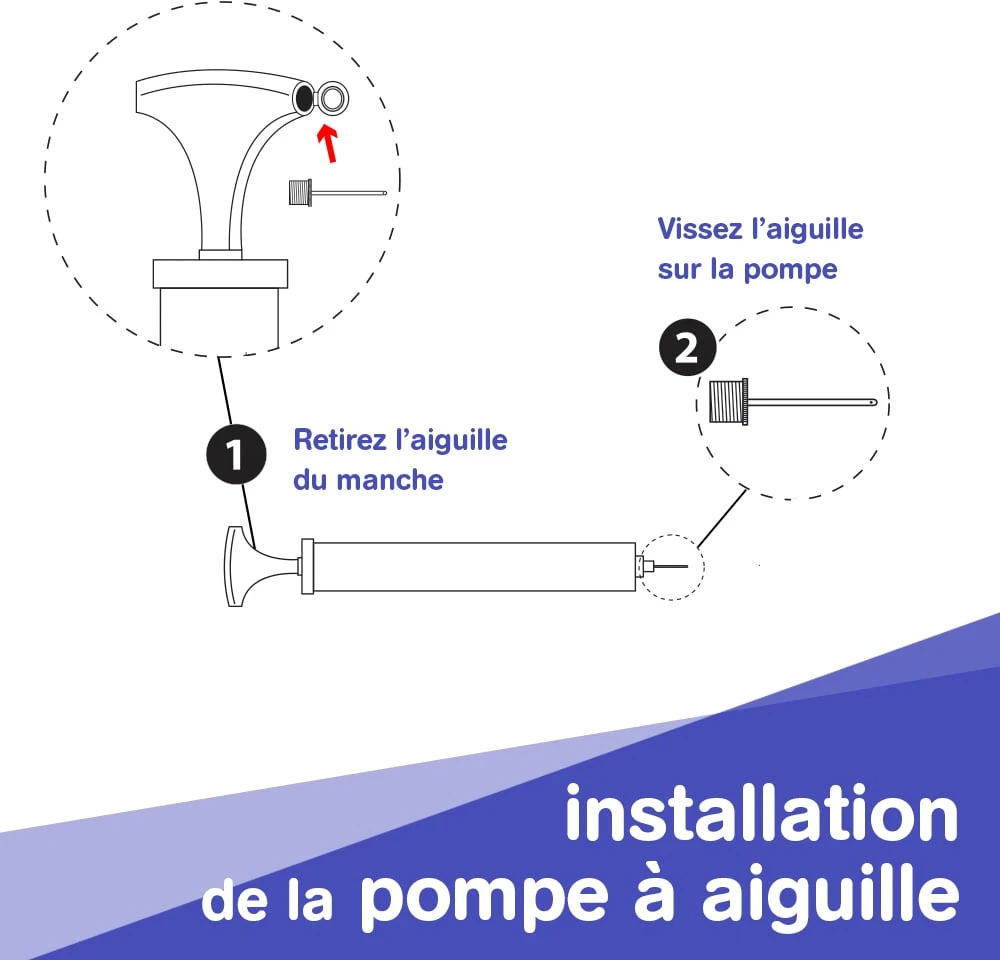 Vissez l'aiguille sur la pompe

2

1

Retirez l'aiguille du manche

installation de la pompe à aiguille