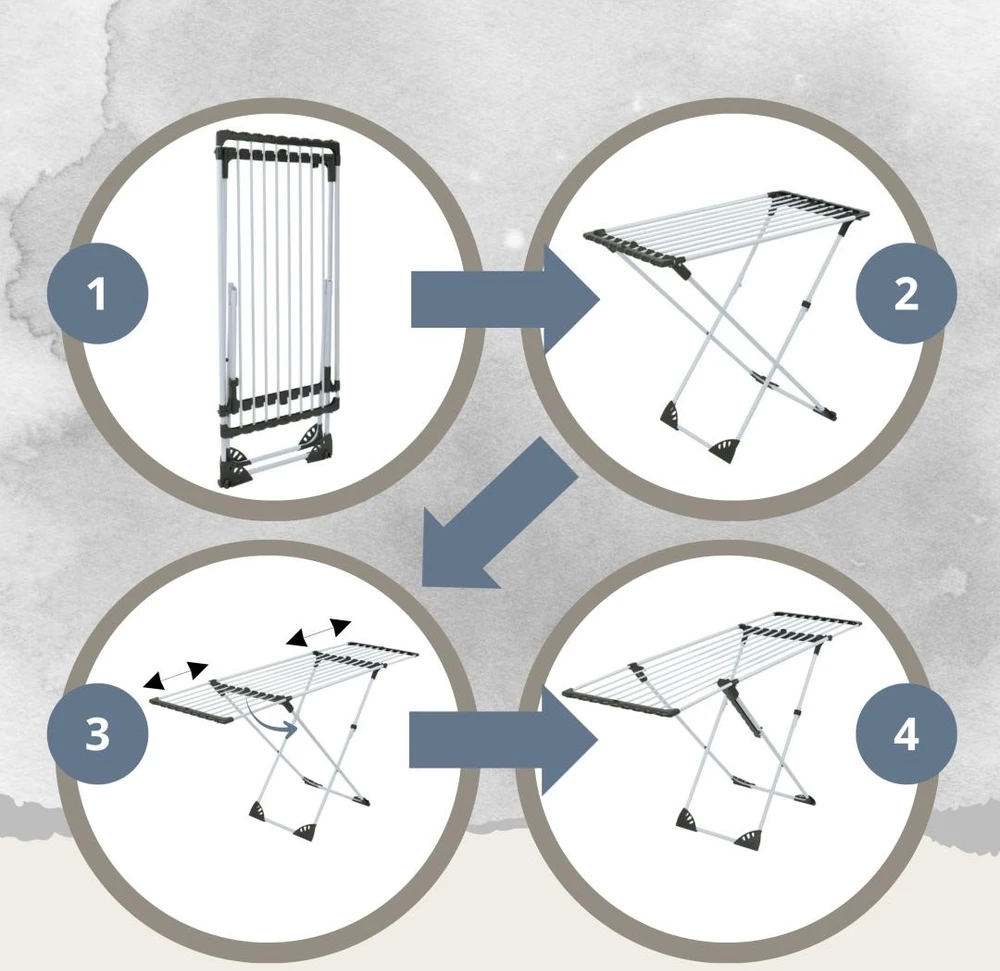 1

2

3

4