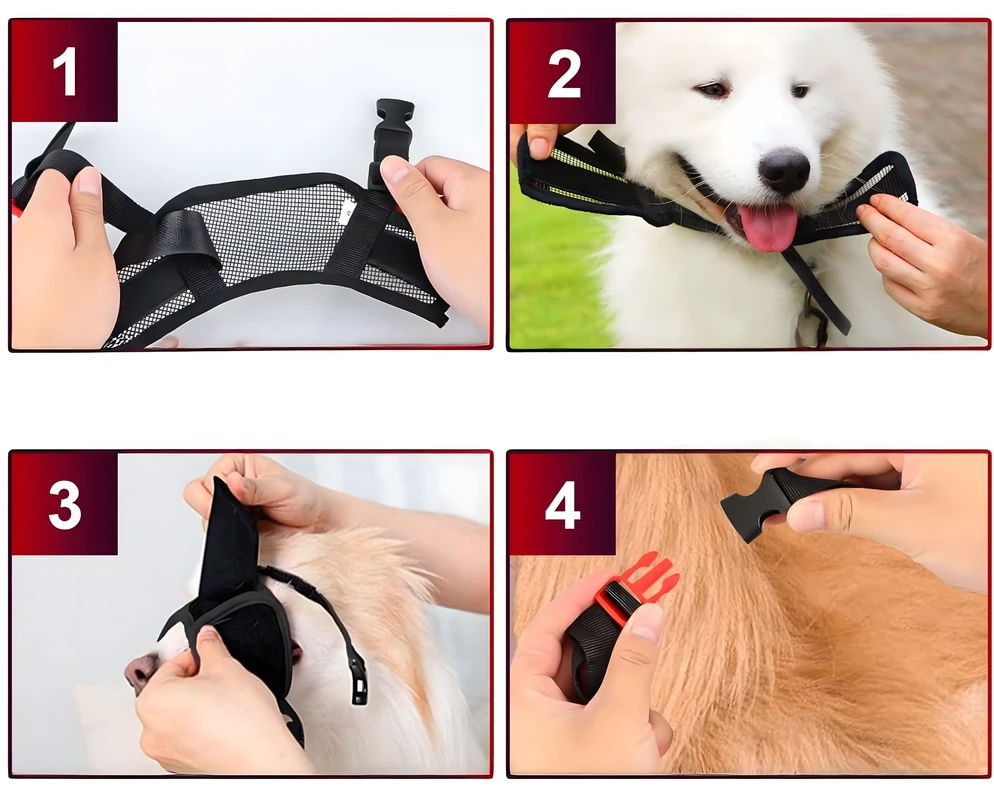 1

2

3

4