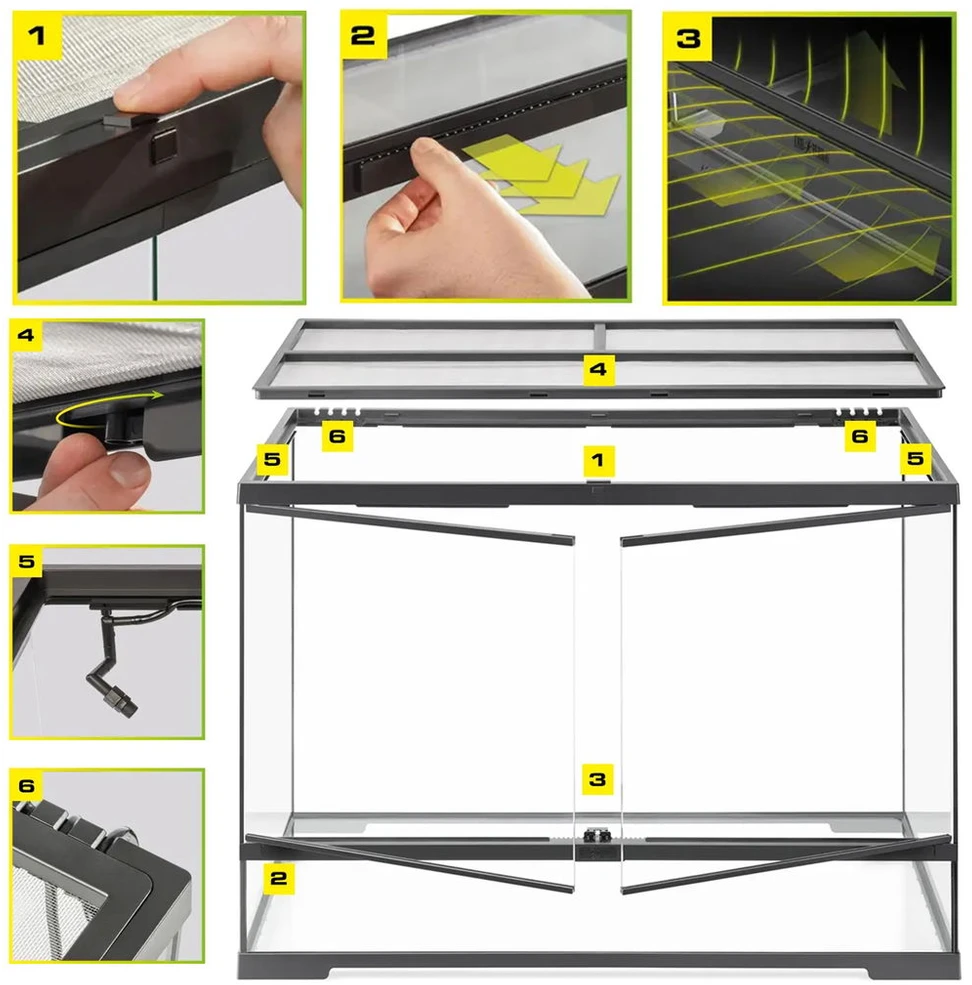 1

2

3

4

5

6

4

6

6

5

1

5

3

2