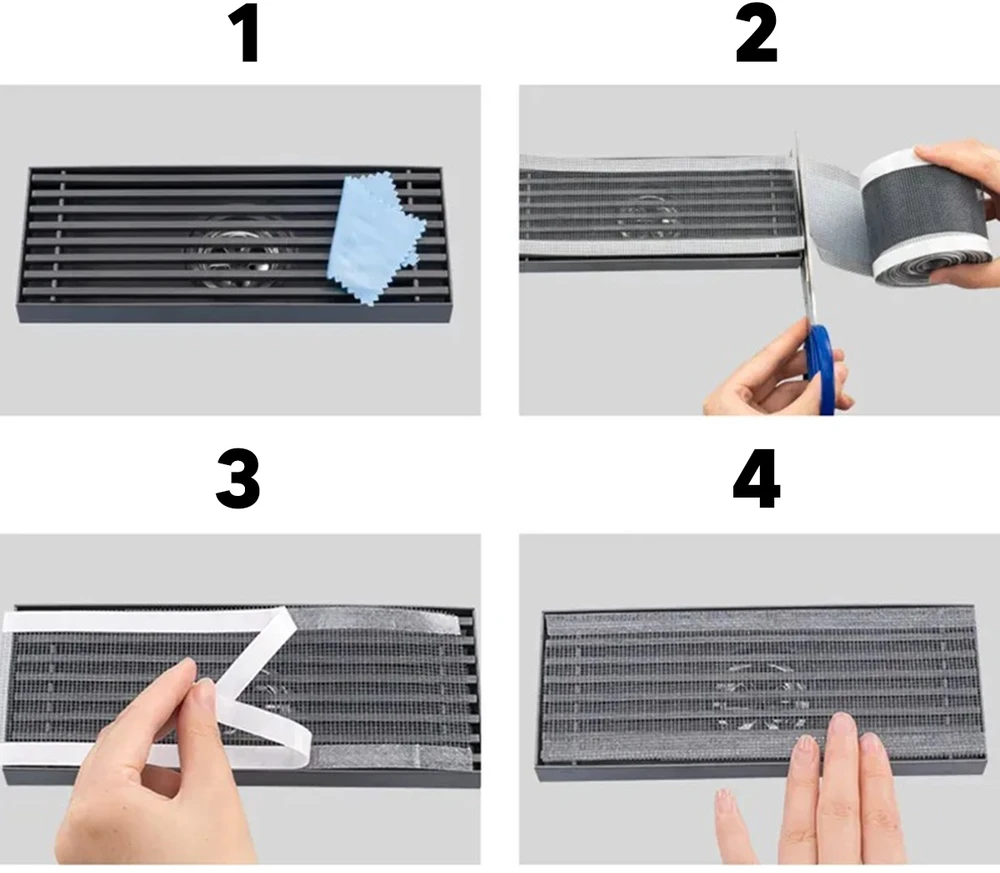 1

2

3

4