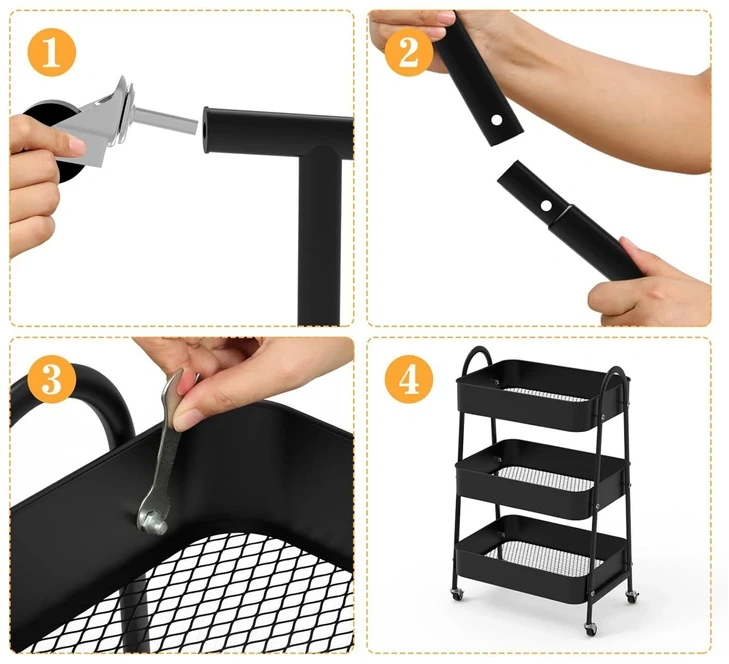 1

2

3

4