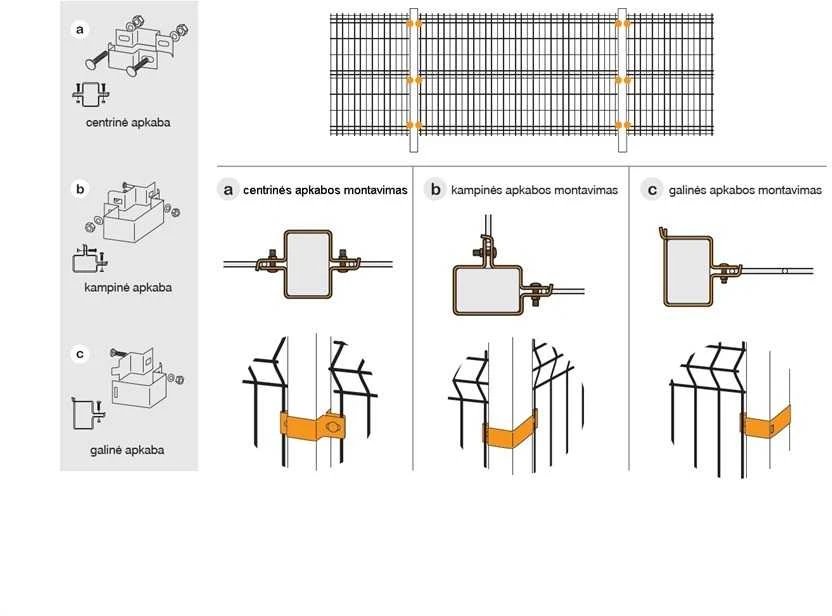 a

centrinė apkaba

b

kampinė apkaba

c

galinė apkaba

a centrinės apkabos montavimas

b kampinės apkabos montavimas

c galinės apkabos montavimas