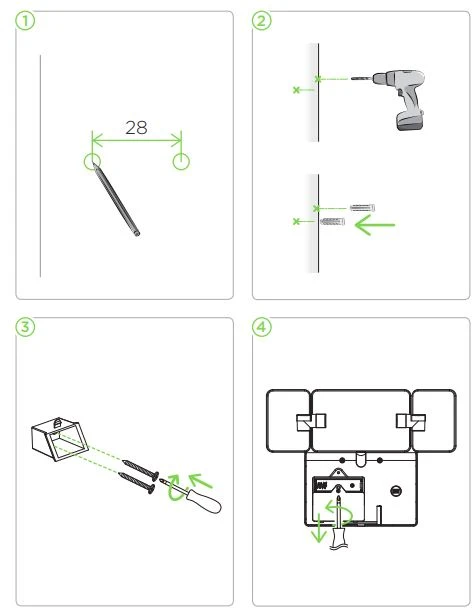 1

28

2

3

4