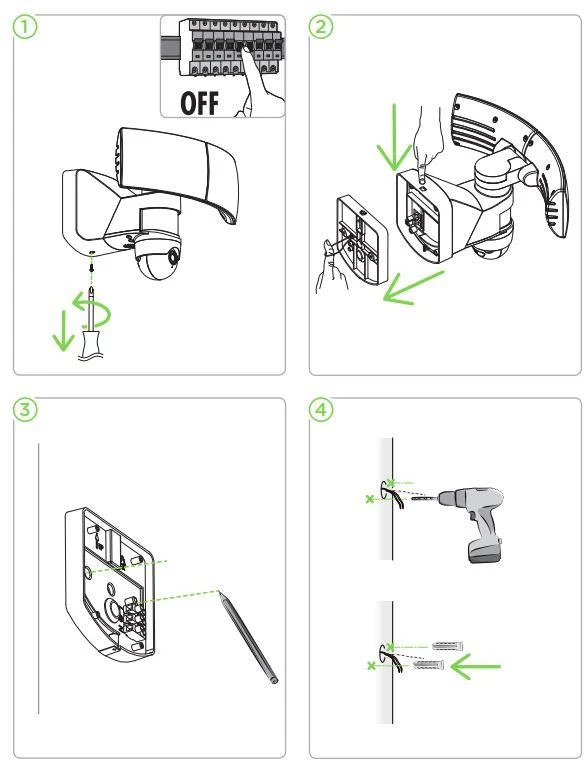 1

OFF

2

3

4