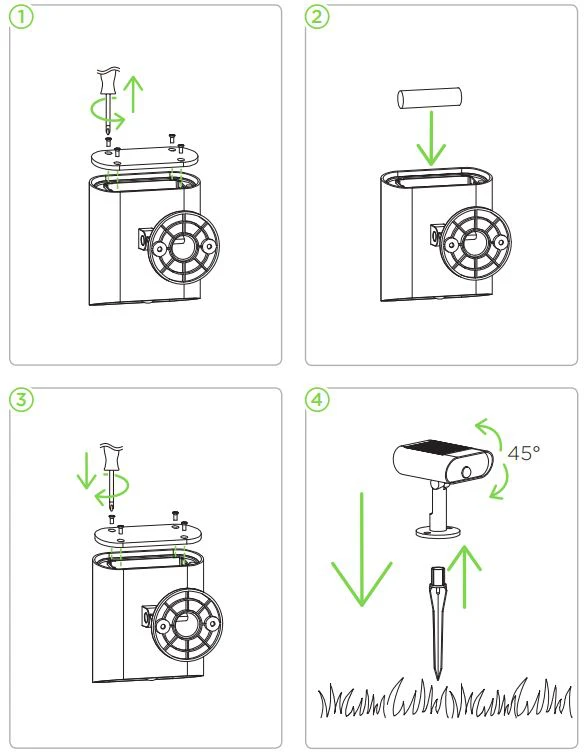 1

2

3

4

45°