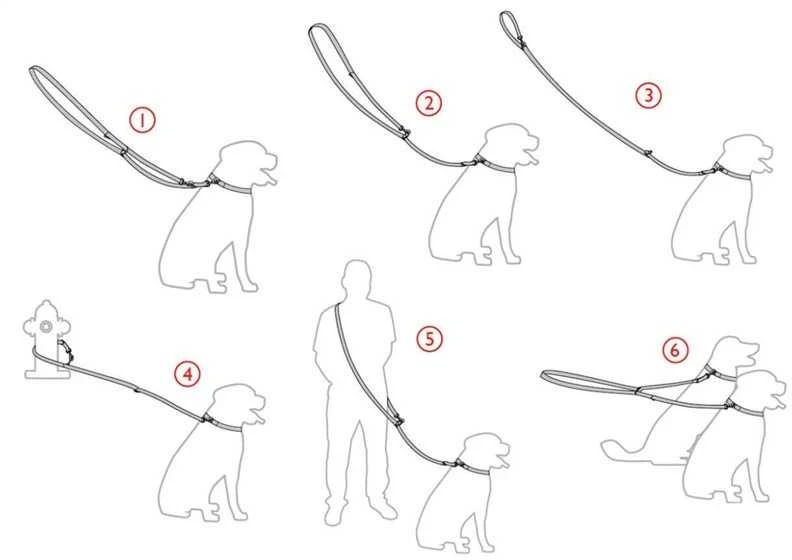 1

2

3

4

5

6