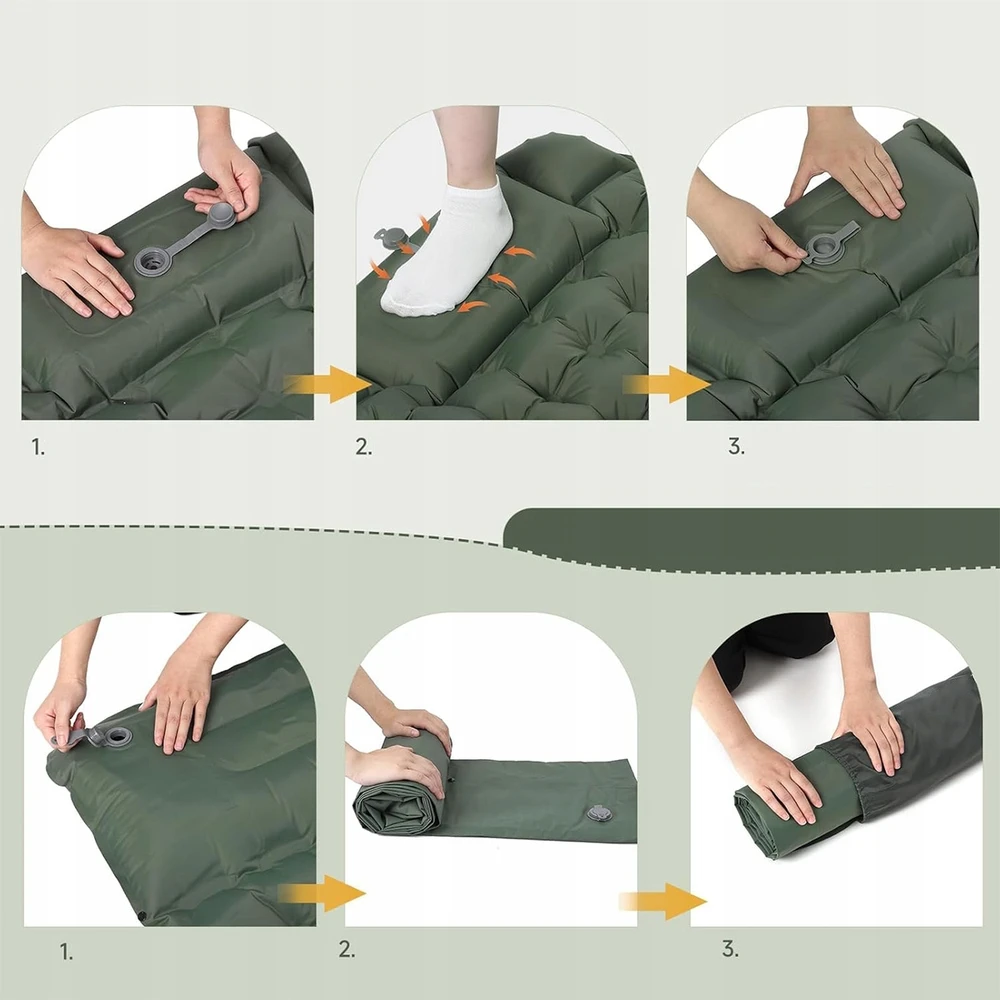 1.

2.

3.

1.

2.

3.