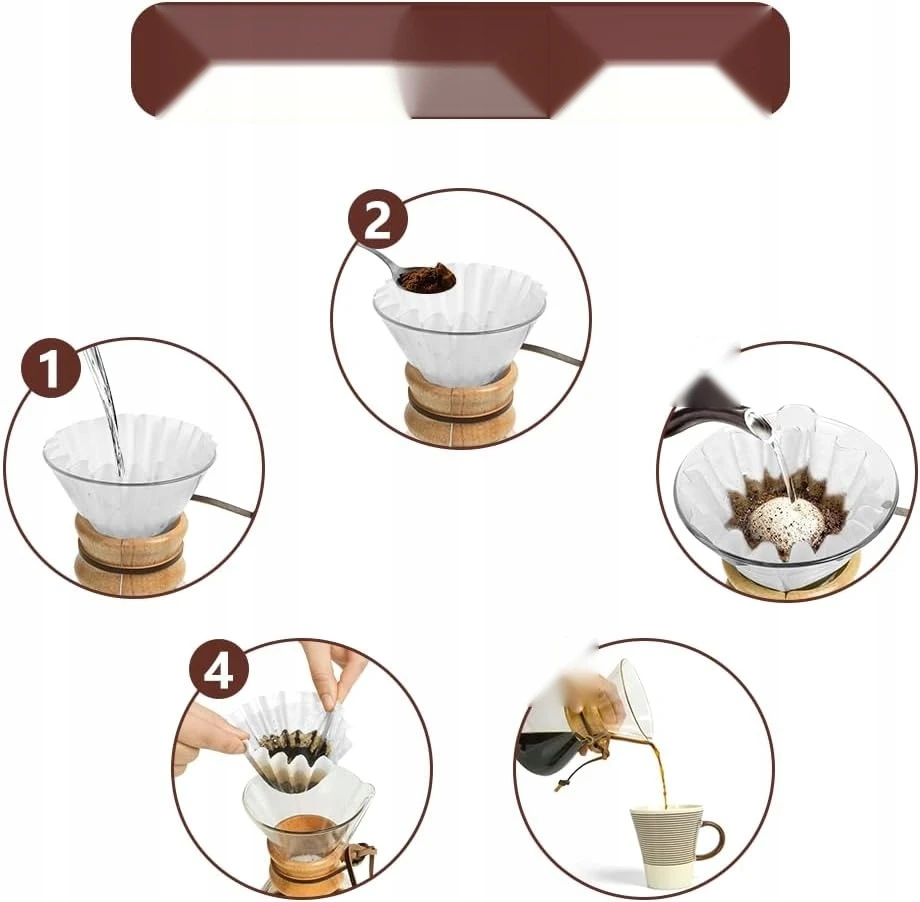 2

1

4